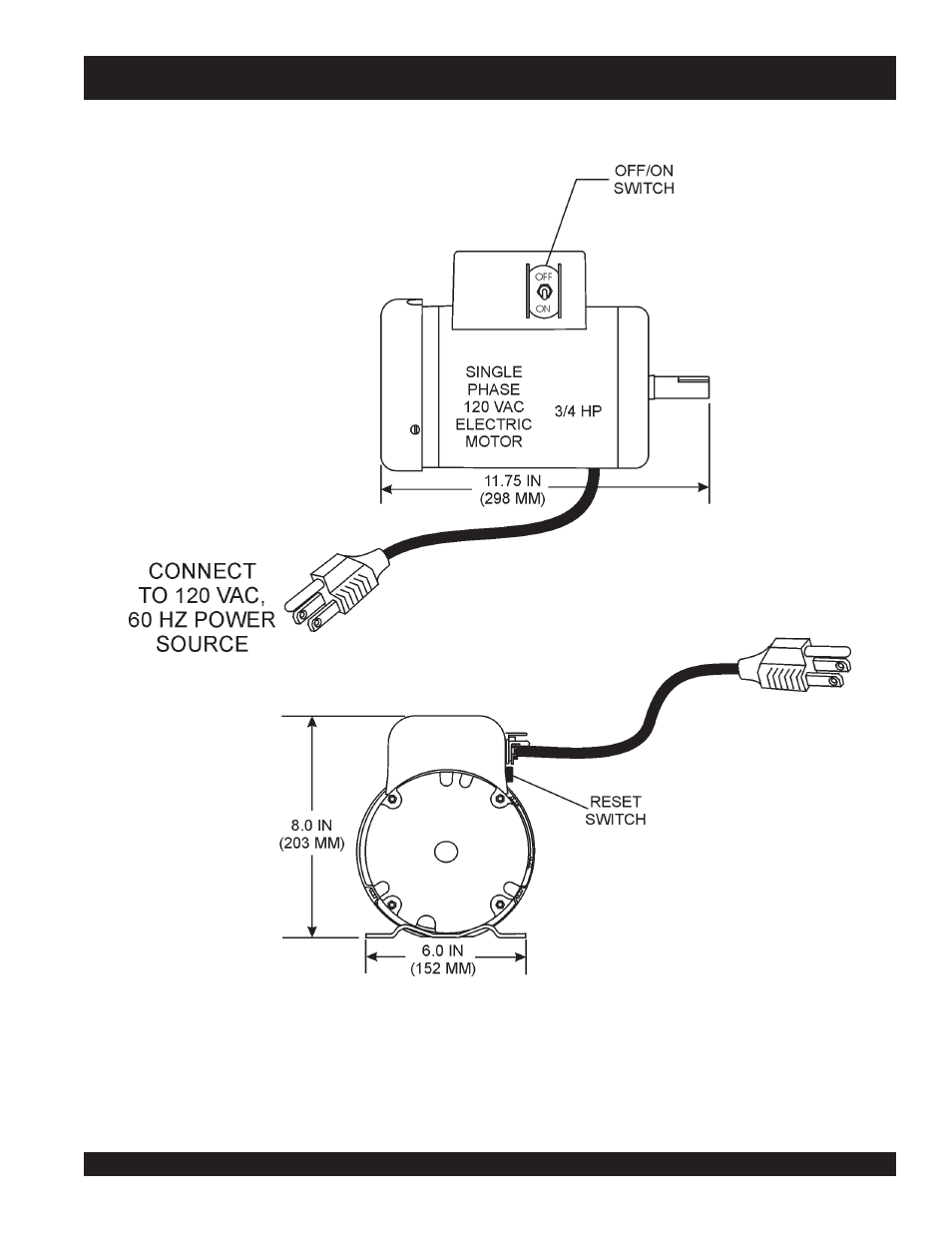 OFF/ON SWITCH

OFF

ON

SINGLE PHASE 120 VAC ELECTRIC MOTOR

3/4 HP

11.75 IN (298 MM)

CONNECT TO 120 VAC, 60 HZ POWER SOURCE

RESET SWITCH

8.0 IN (203 MM)

6.0 IN (152 MM)