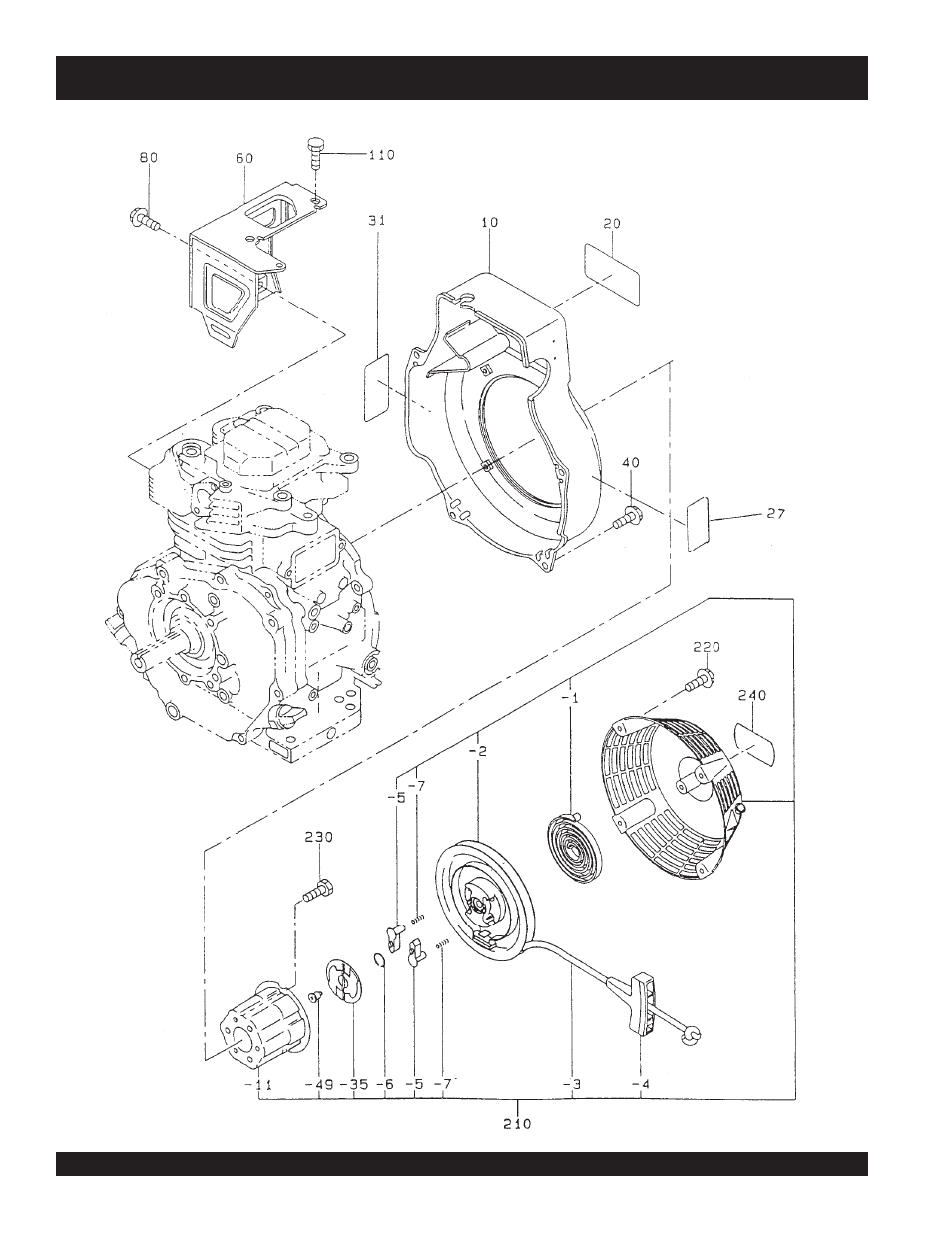 80
60
110
31
10
20
40
27
220
240
-1
-2
-7
-5
230
-11
-49
-35
-6
-5
-7
-3
-4
210