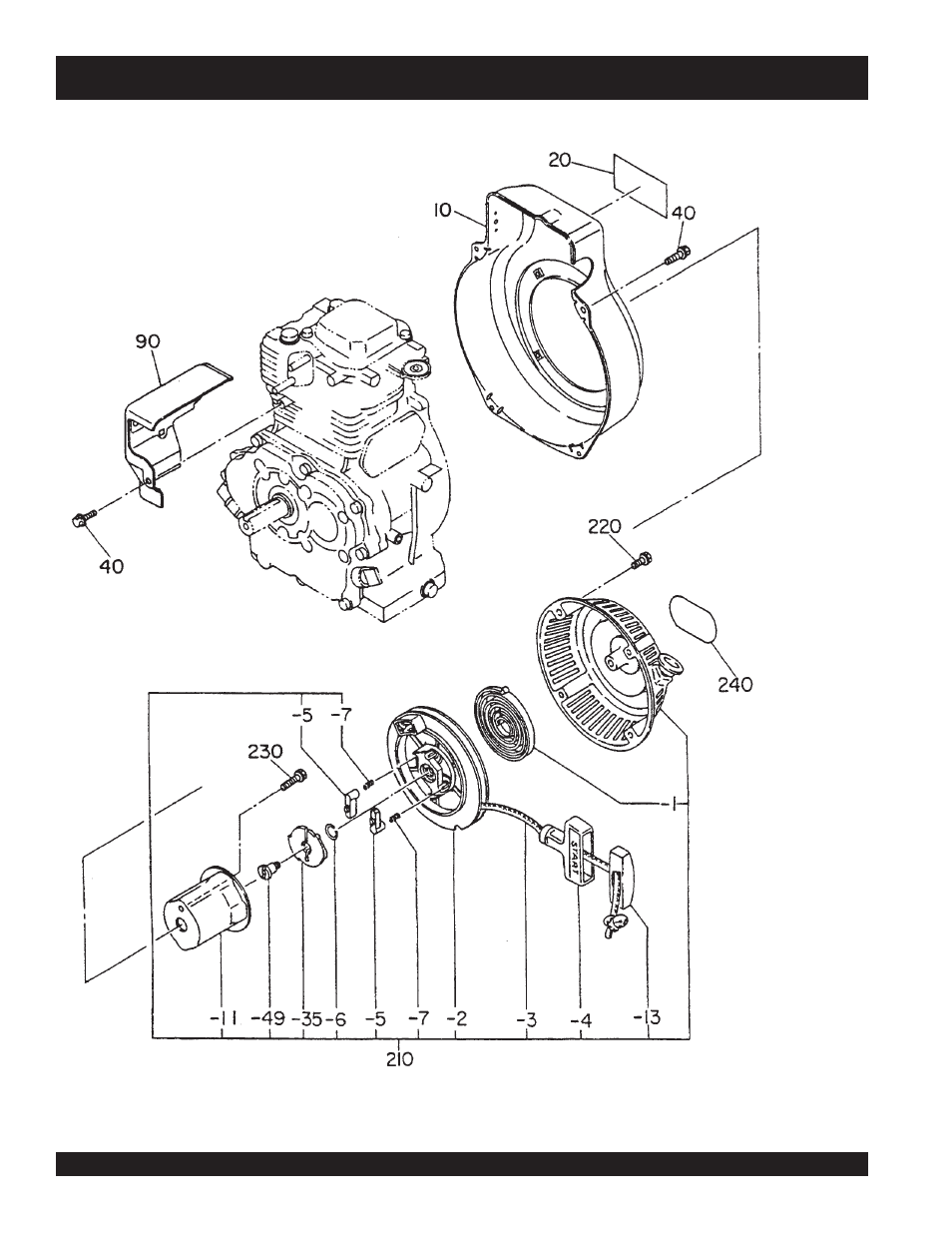 20
10
40
90
40
220
240
-5 -7
230
-1
START
-11 -49 -35 -6 -5 -7 -2 -3 -4 -13
210