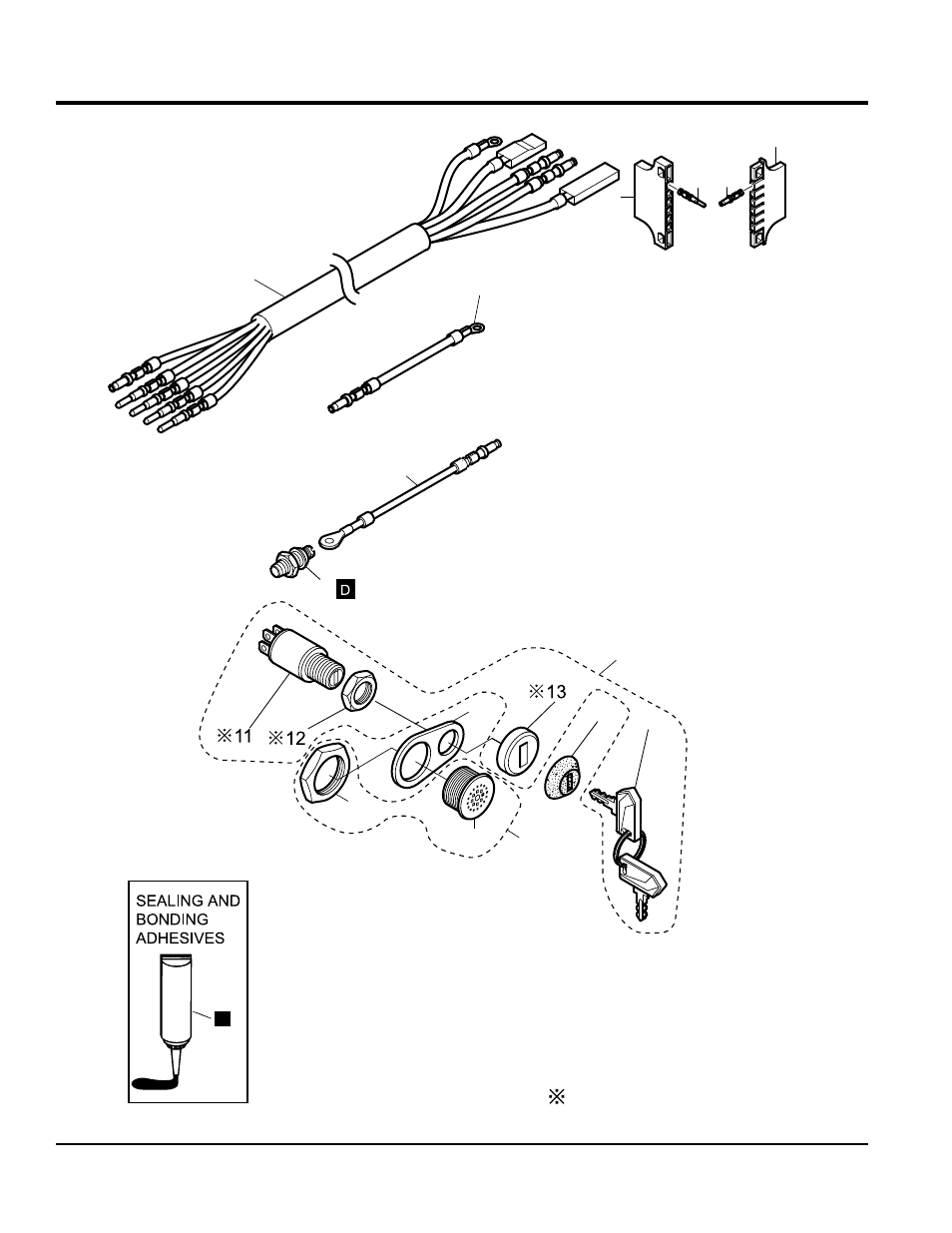 D

※13

※11 ※12

SEALING AND BONDING ADHESIVES

※