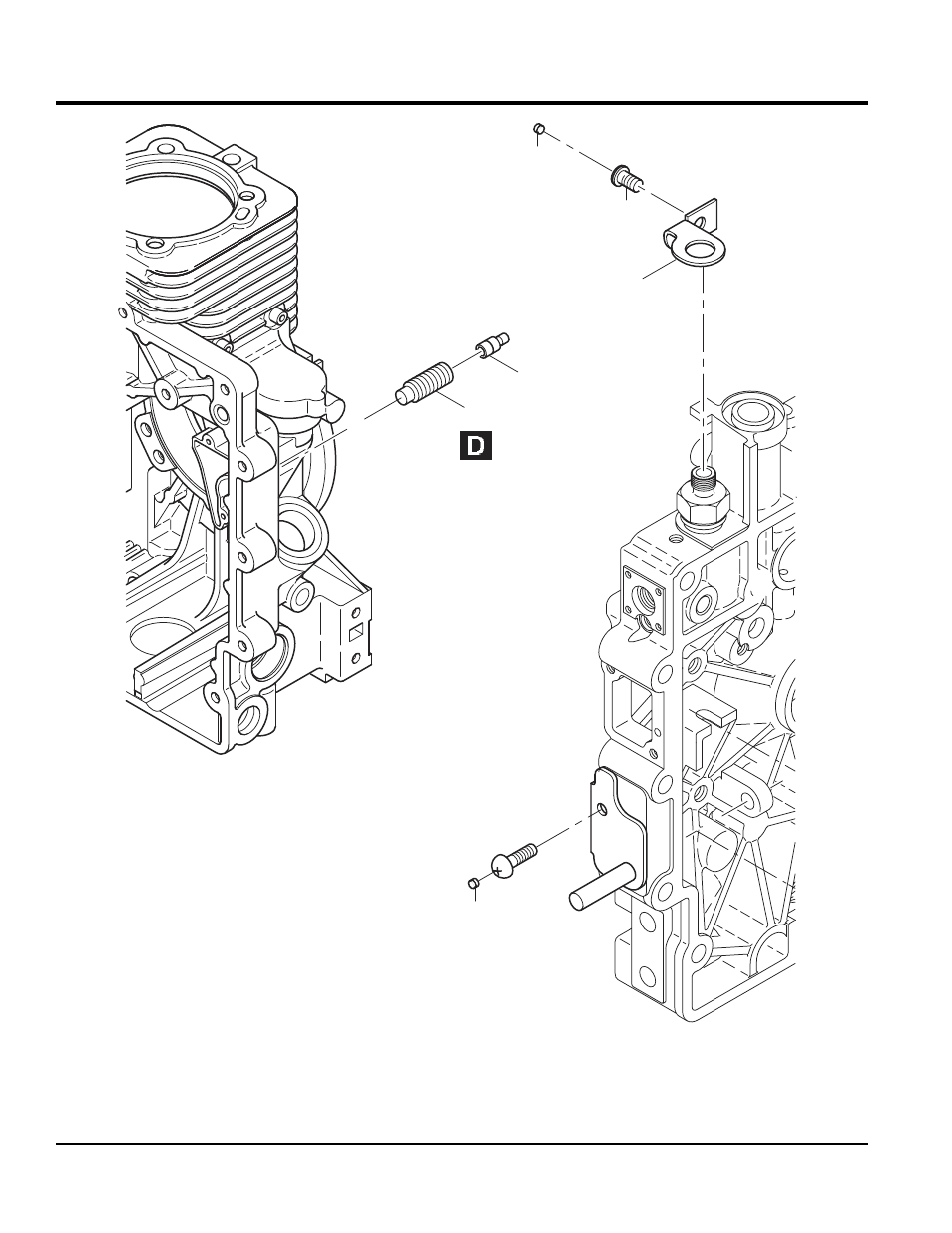 D