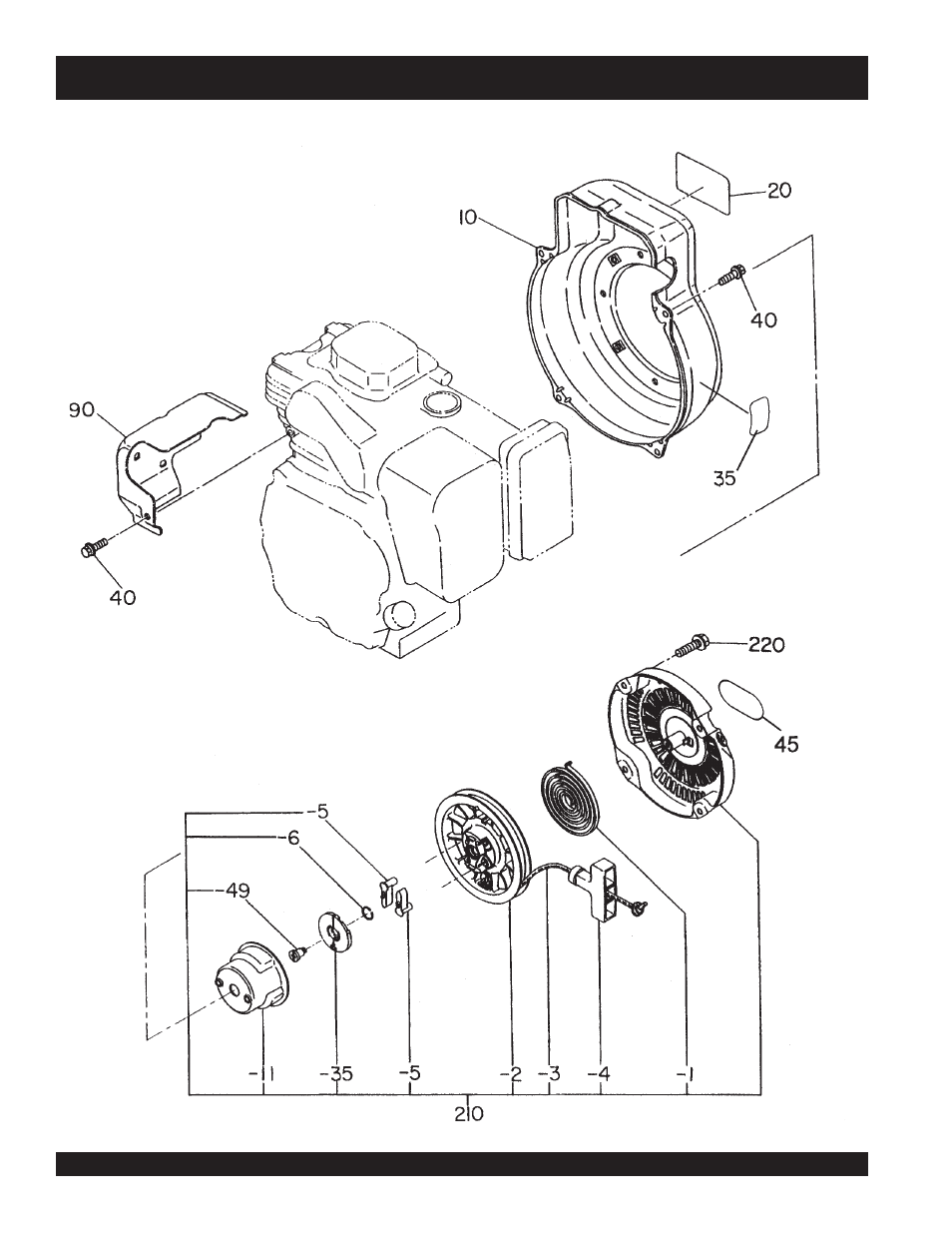 20
10
40
90
35
40
220
45
-5
-6
-49
-11
-35
-5
-2
-3
-4
-1
210