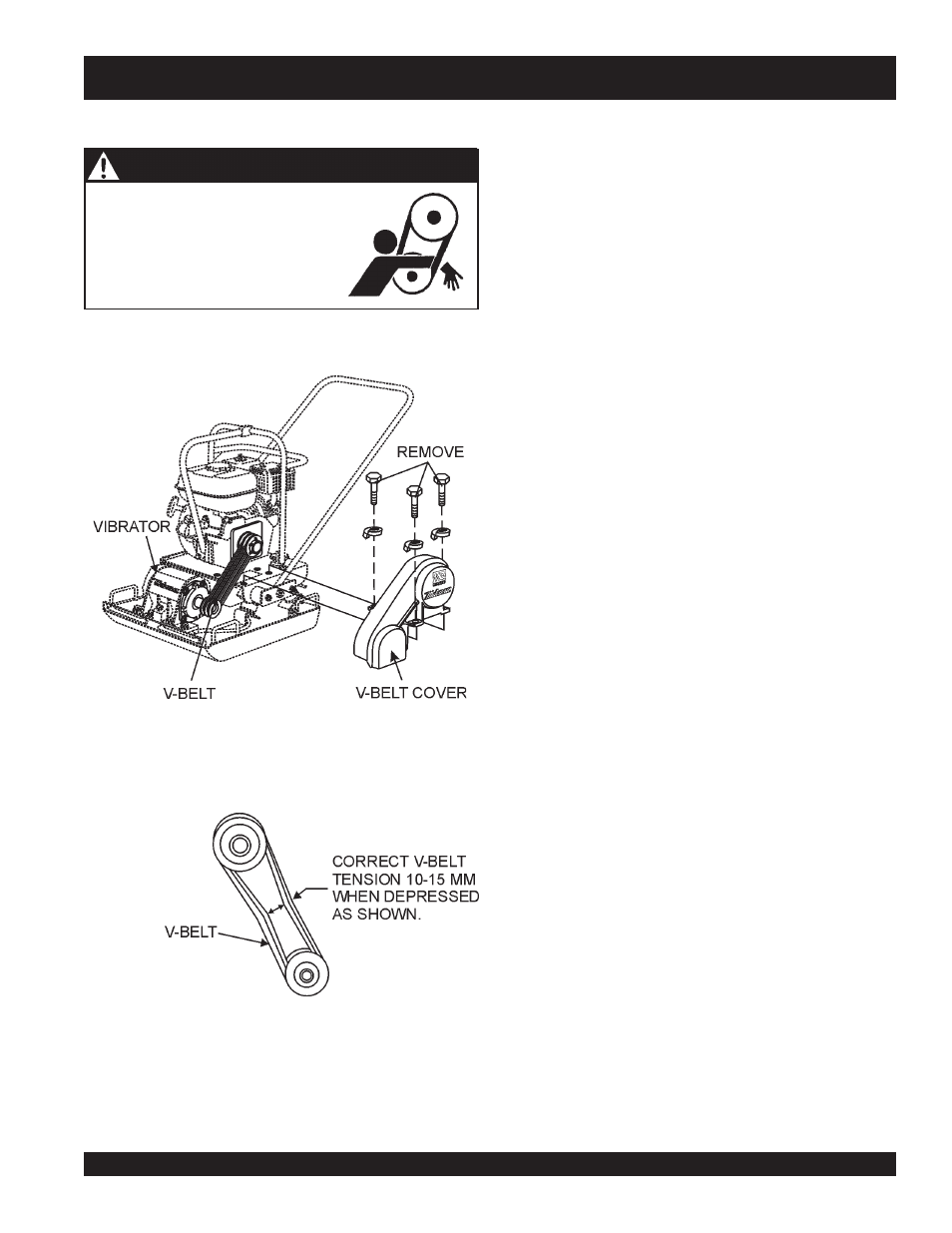 REMOVE

VIBRATOR

V-BELT

V-BELT COVER

CORRECT V-BELT TENSION 10-15 MM WHEN DEPRESSED AS SHOWN.

V-BELT