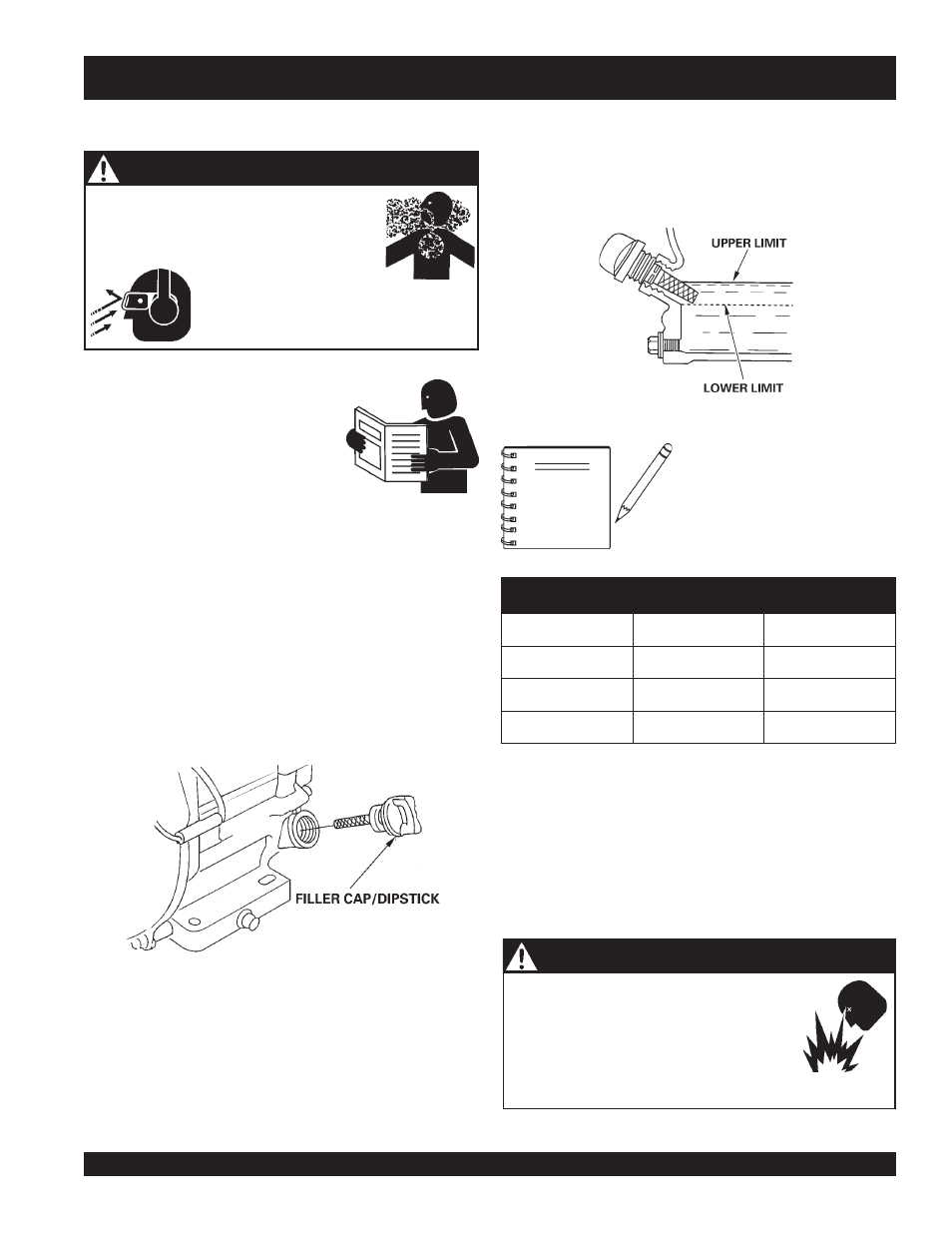 UPPER LIMIT

LOWER LIMIT

FILLER CAP/DIPSTICK