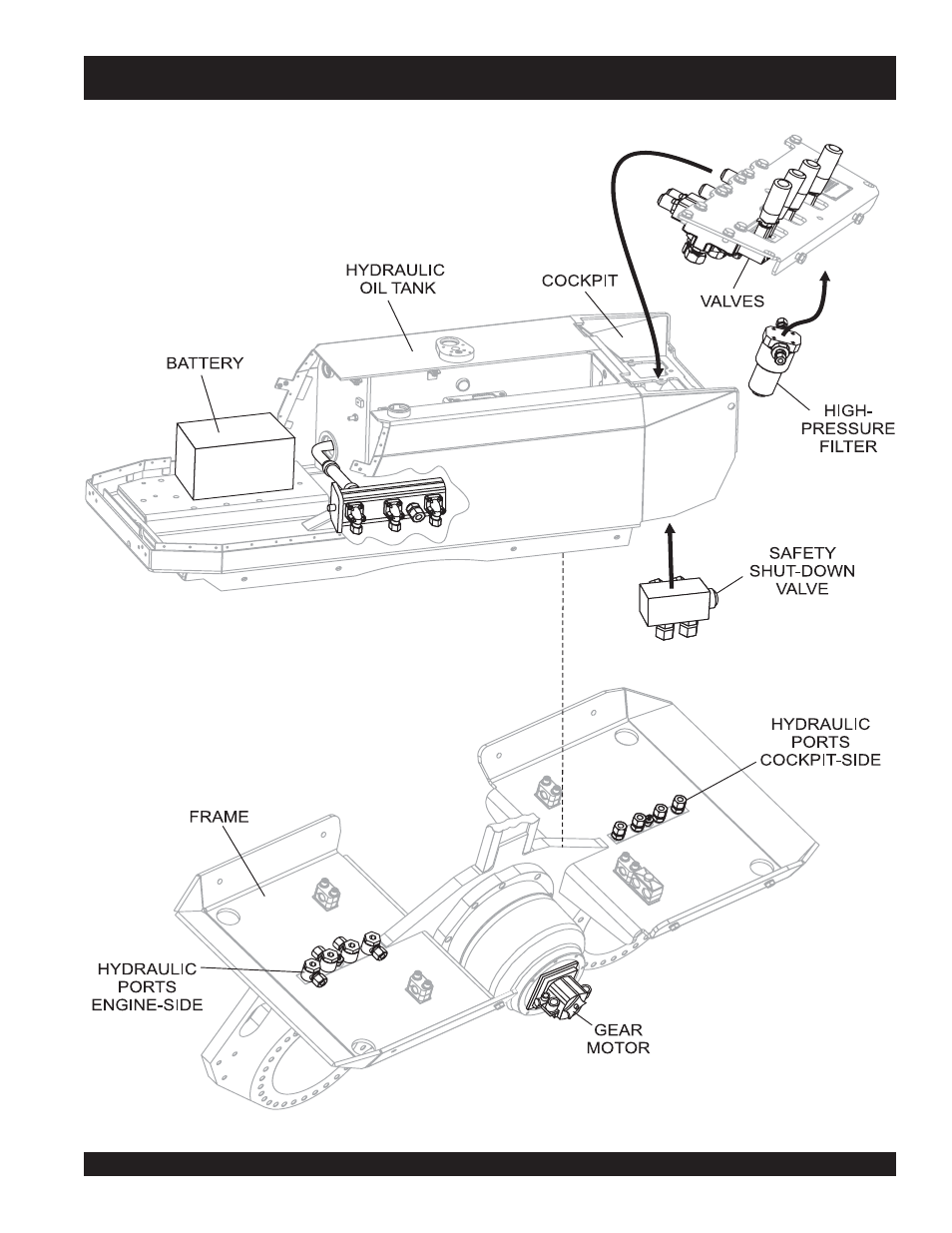 HYDRAULIC OIL TANK

COCKPIT

VALVES

BATTERY

HIGH-PRESSURE FILTER

SAFETY SHUT-DOWN VALVE

HYDRAULIC PORTS COCKPIT-SIDE

FRAME

HYDRAULIC PORTS ENGINE-SIDE

GEAR MOTOR