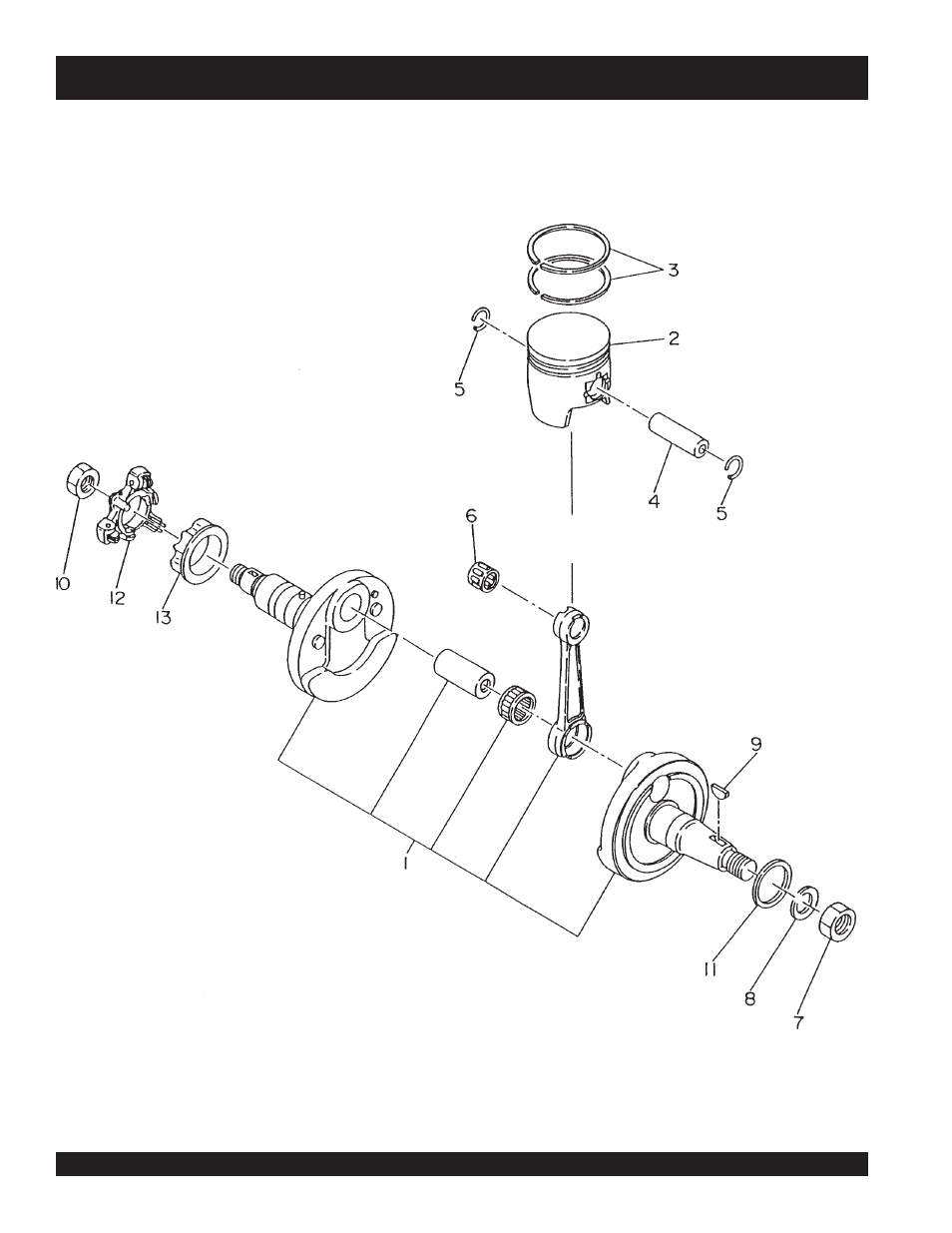 3
2
5
4
5
6
10
12
13
9
1
11
8
7