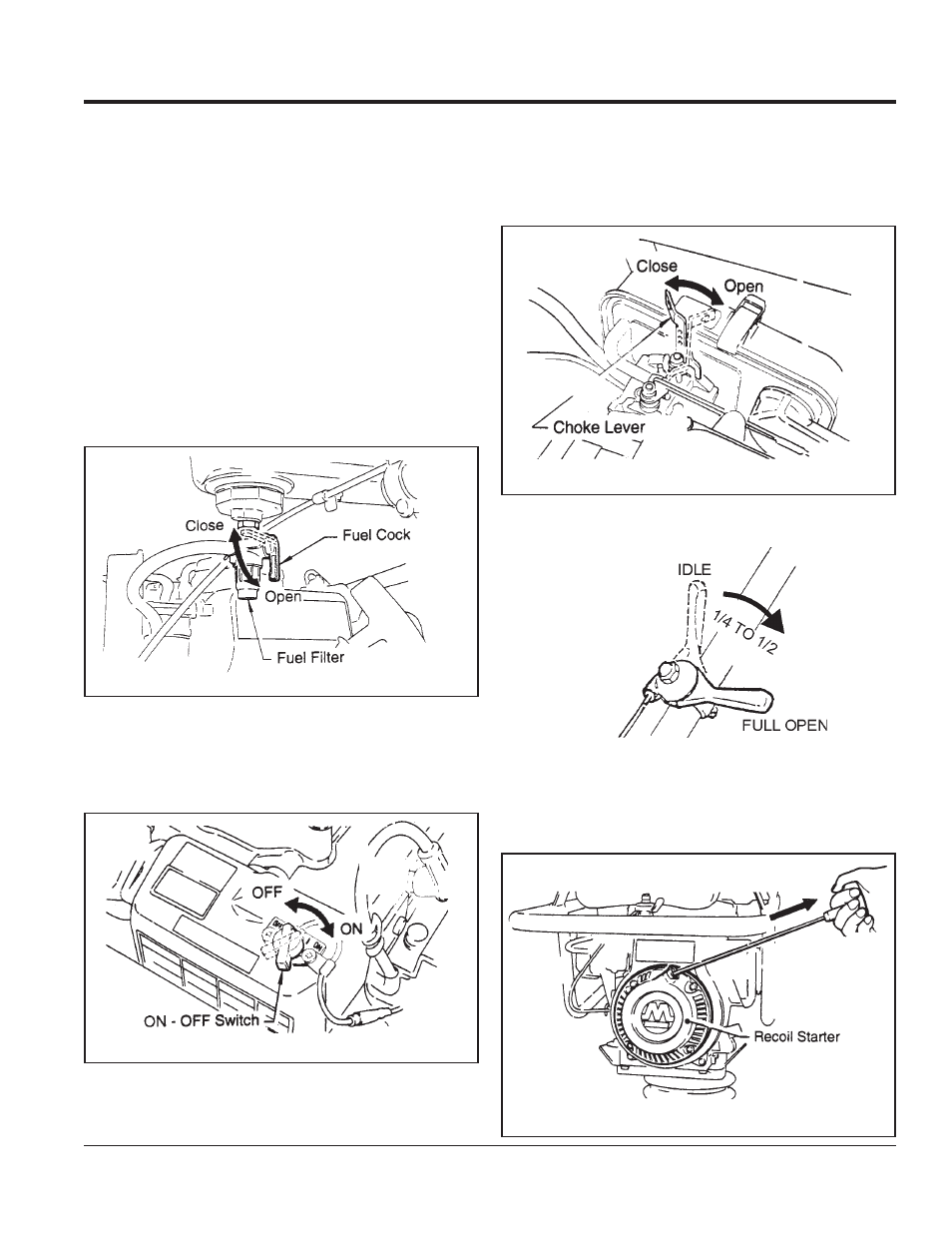 Close
Fuel Cock
Open
Fuel Filter

OFF
ON
ON - OFF Switch

Close
Open
Choke Lever

IDLE
1/4 TO 1/2
FULL OPEN

Recoil Starter