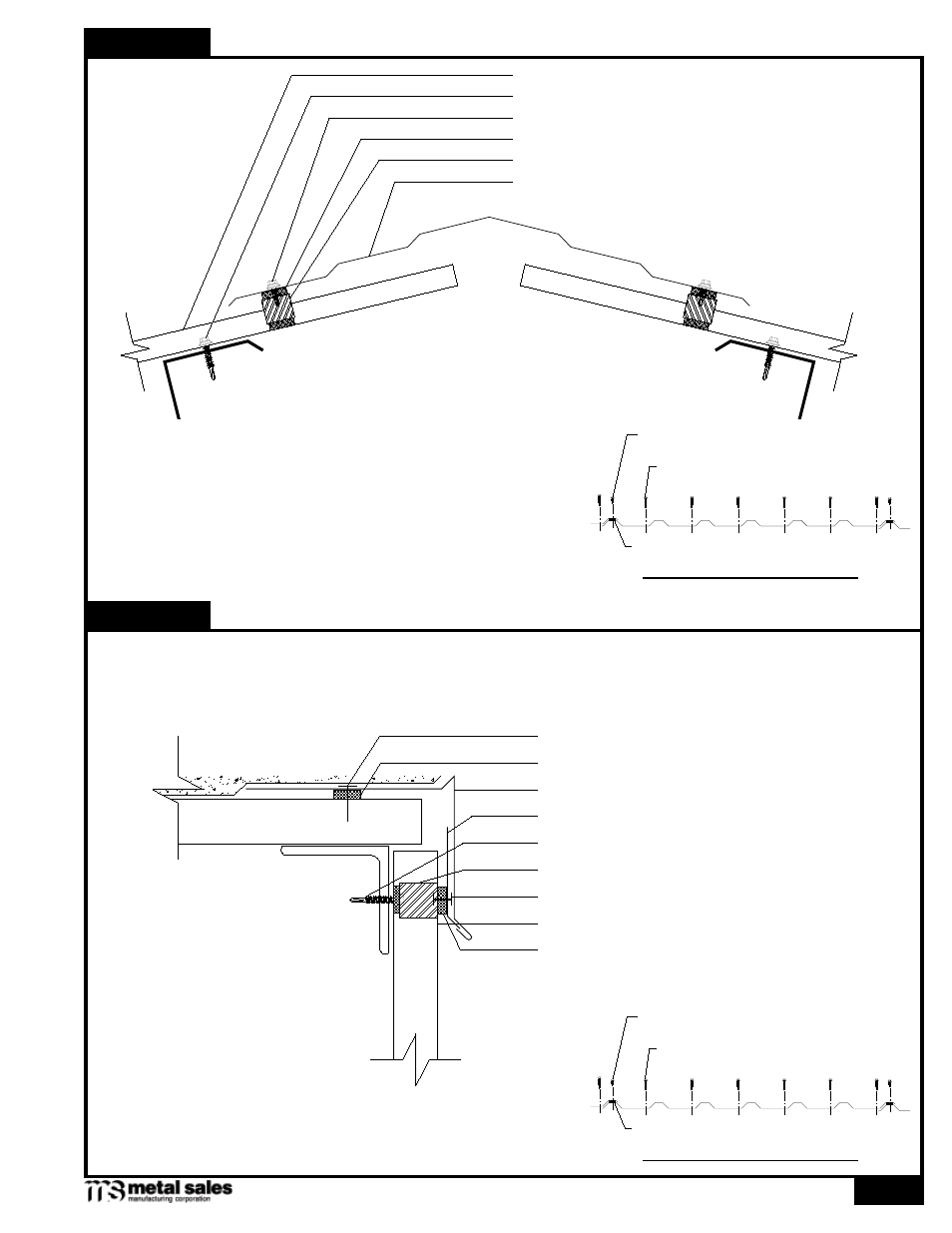 metal sales
manufacturing corporation