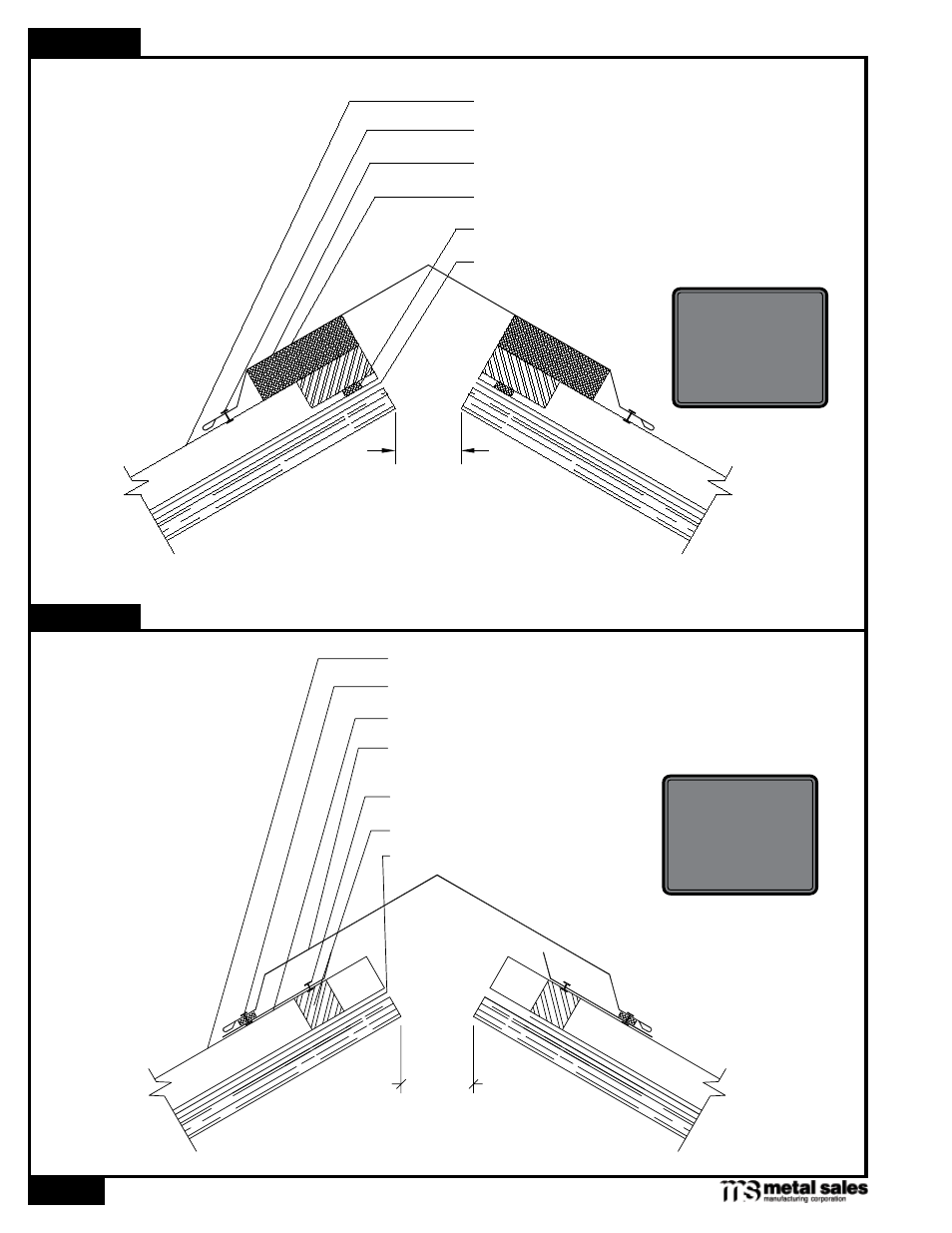 metal sales
manufacturing corporation