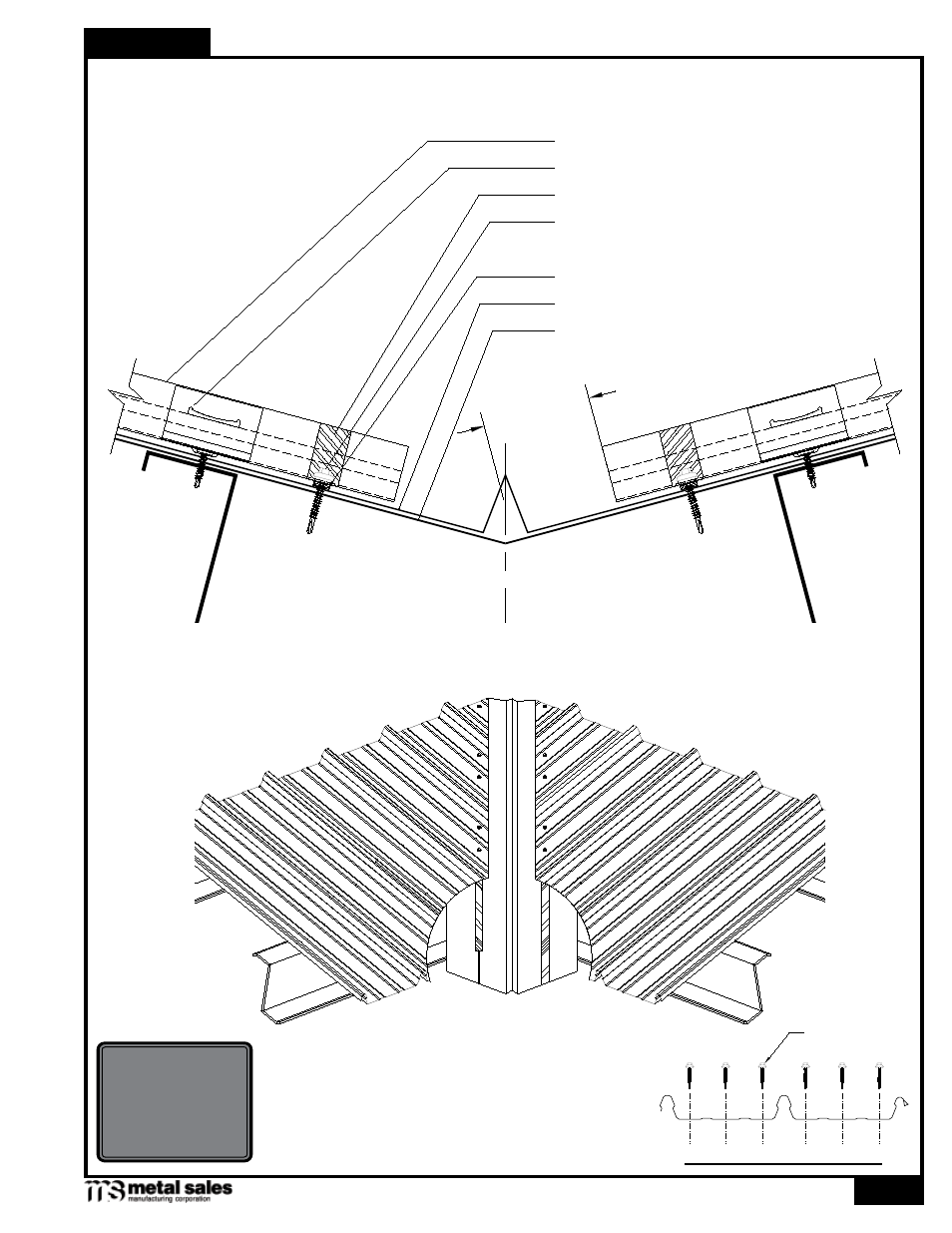 metal sales
manufacturing corporation