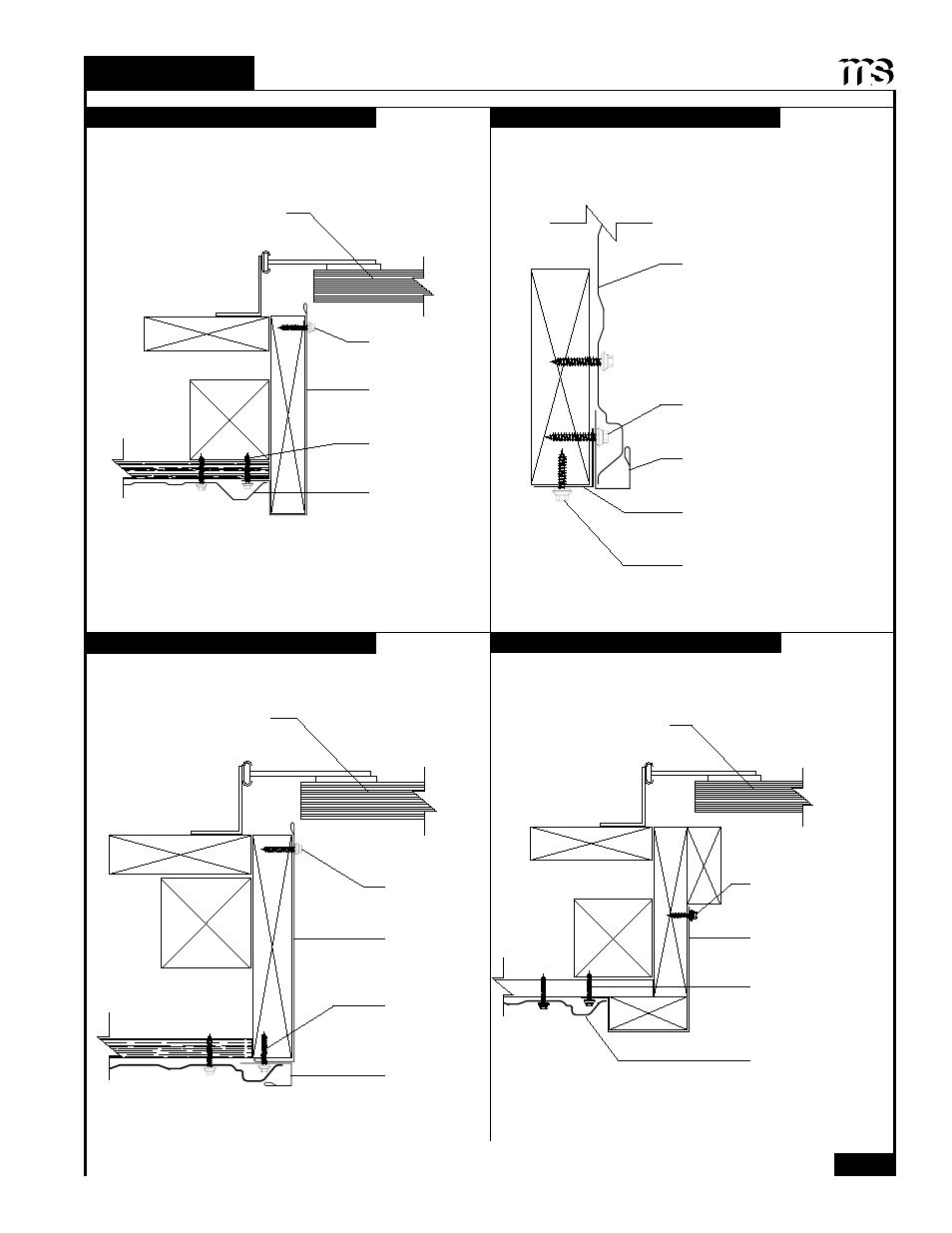 ms