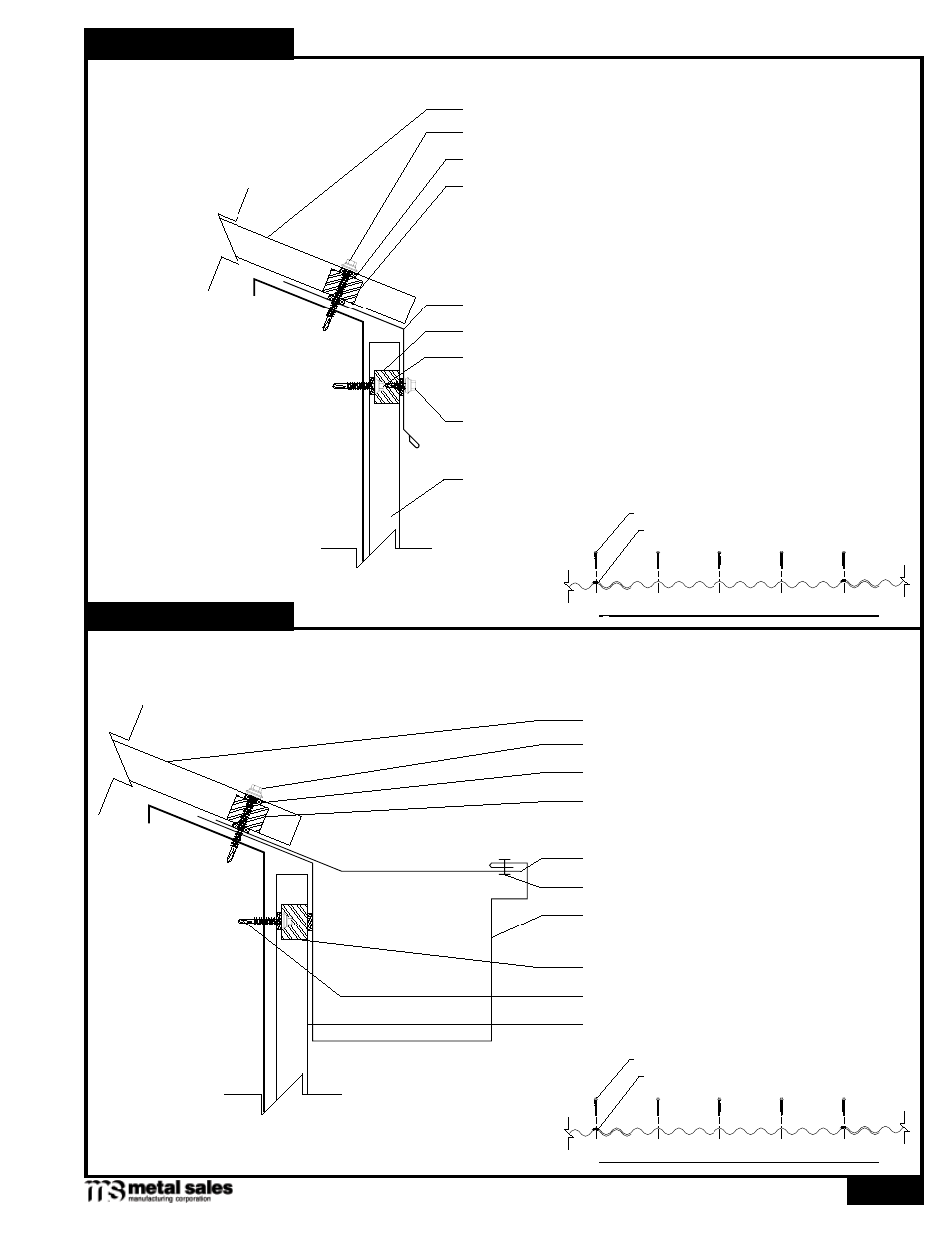 metal sales
manufacturing corporation