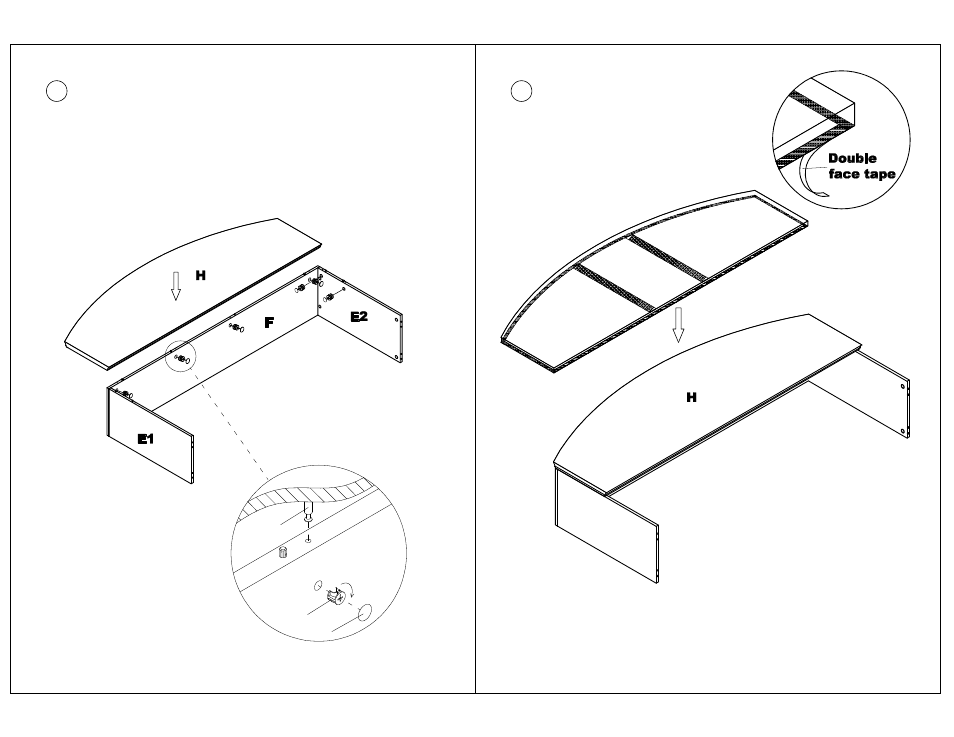 H

F

E2

E1

Double face tape

H