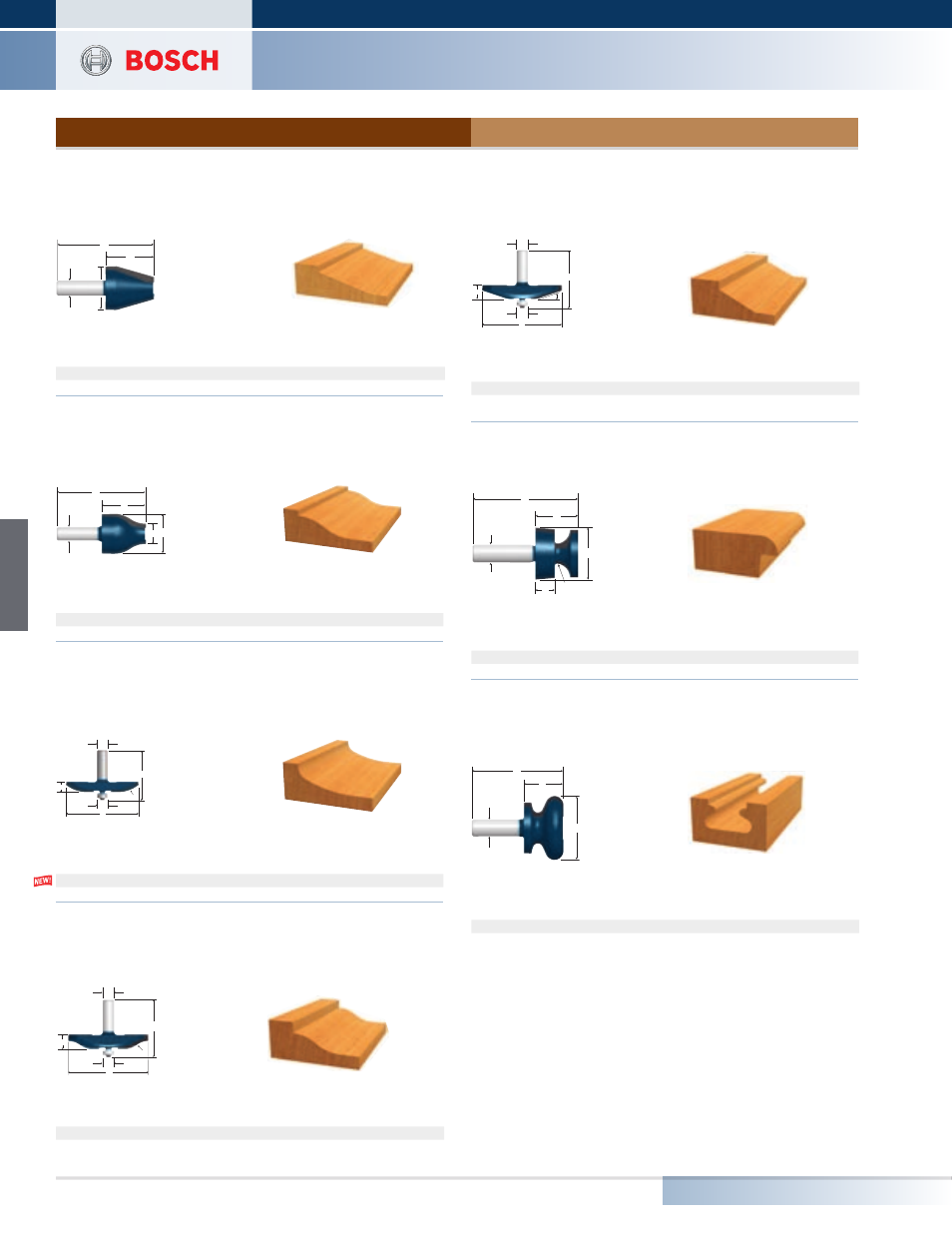 BOSCH

NEW!