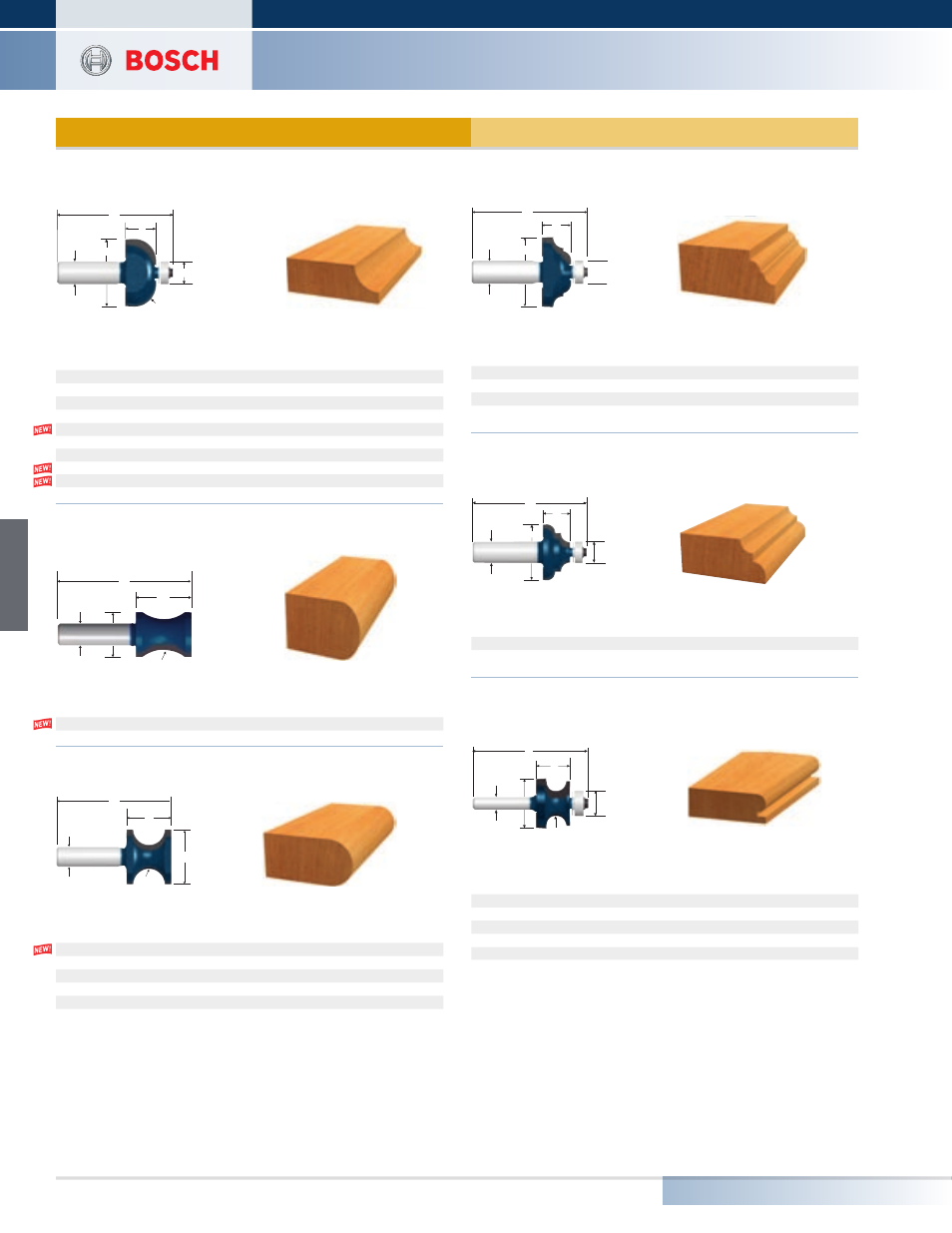 BOSCH

NEW!

NEW!

NEW!

NEW!

NEW!