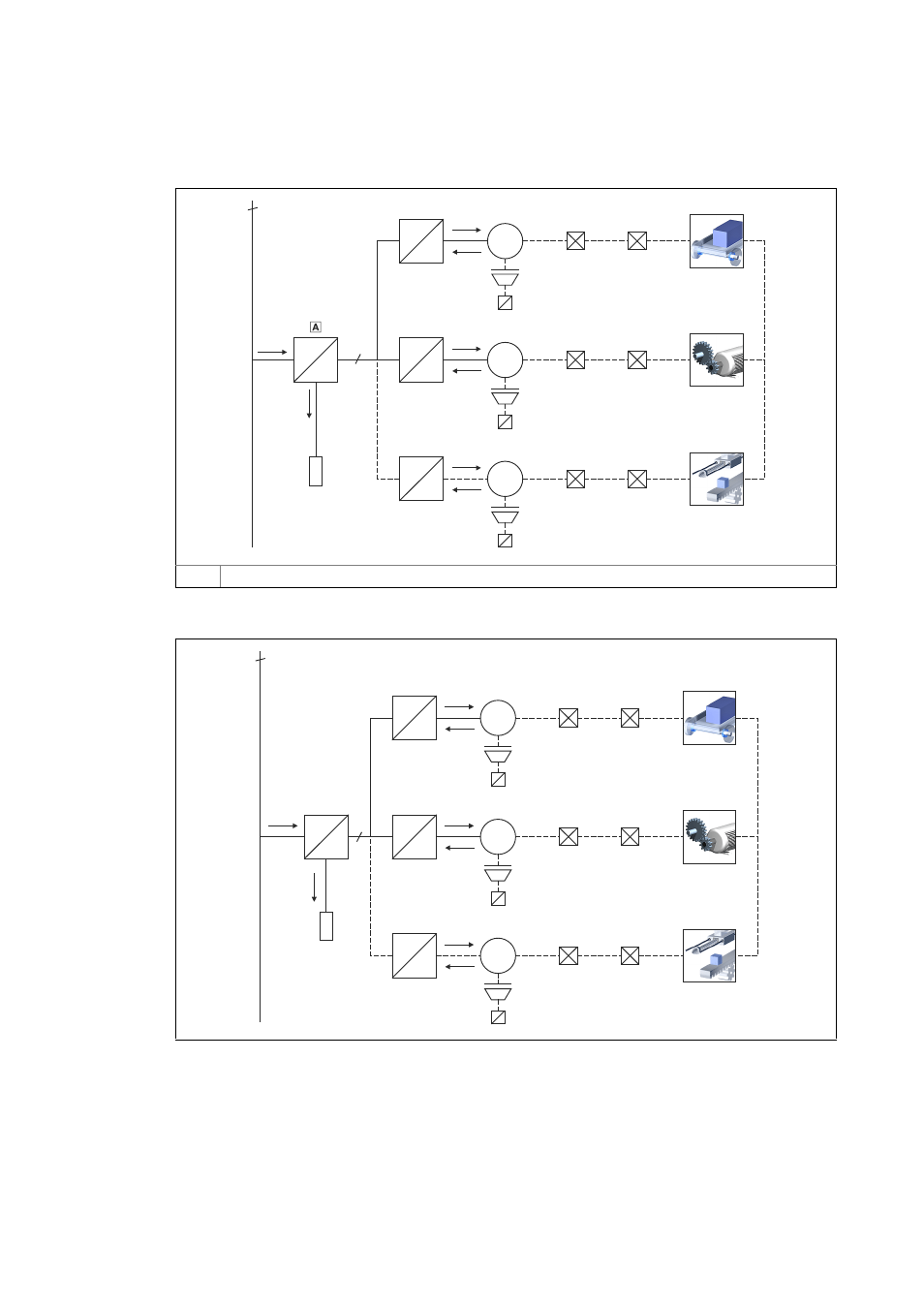 A