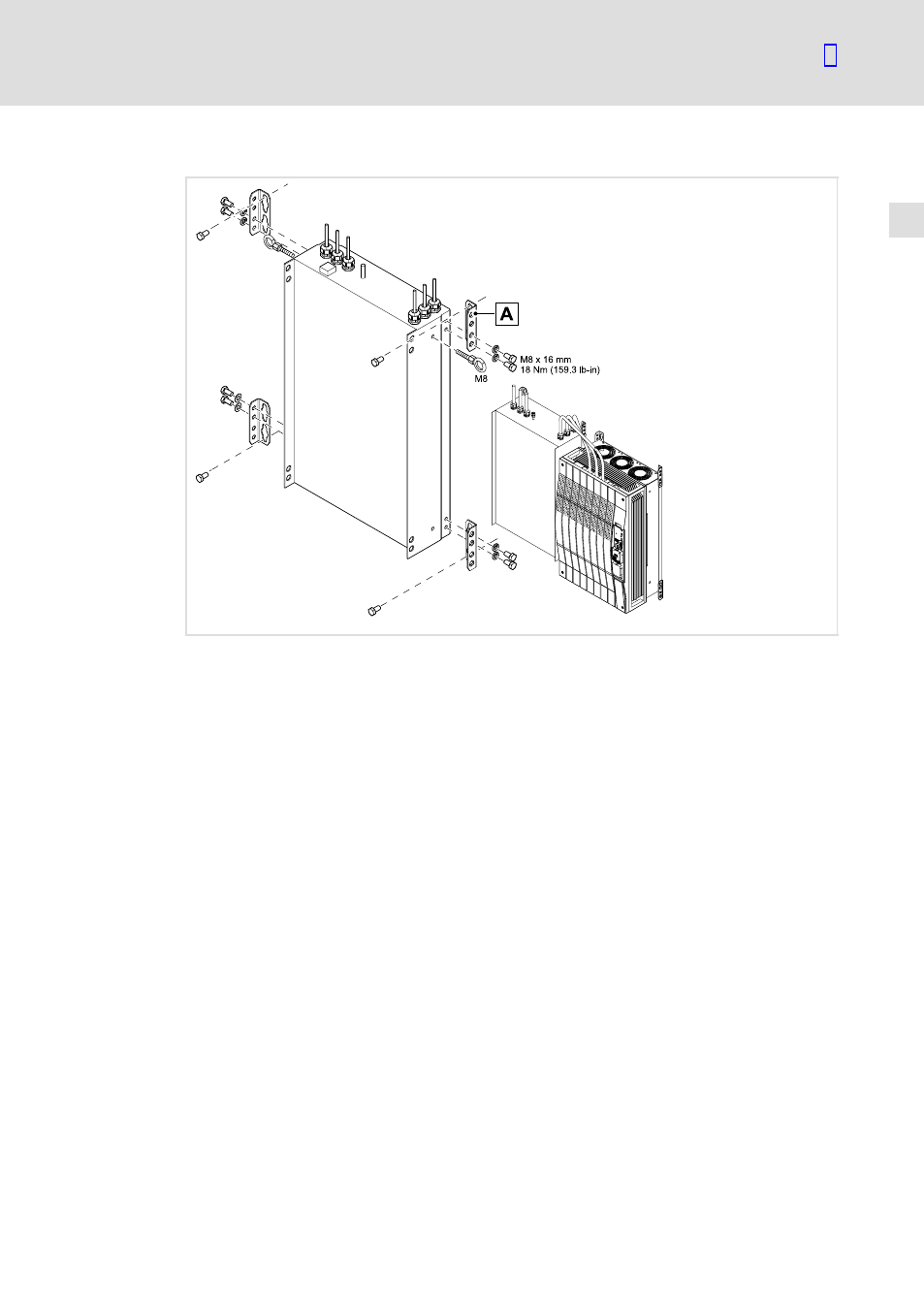 A

M8 x 16 mm
18 Nm (159.3 lb-in)

M8