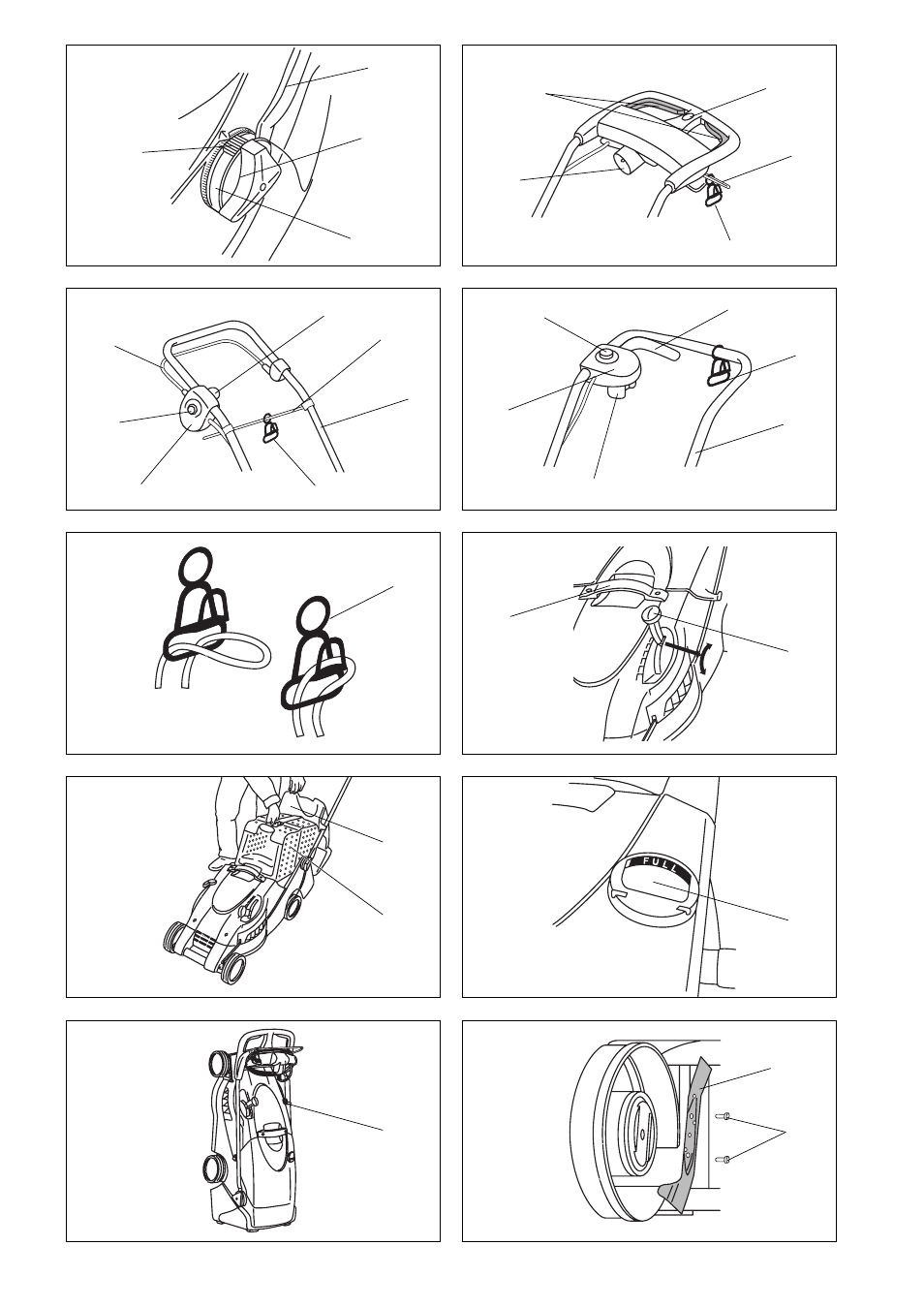 FULL