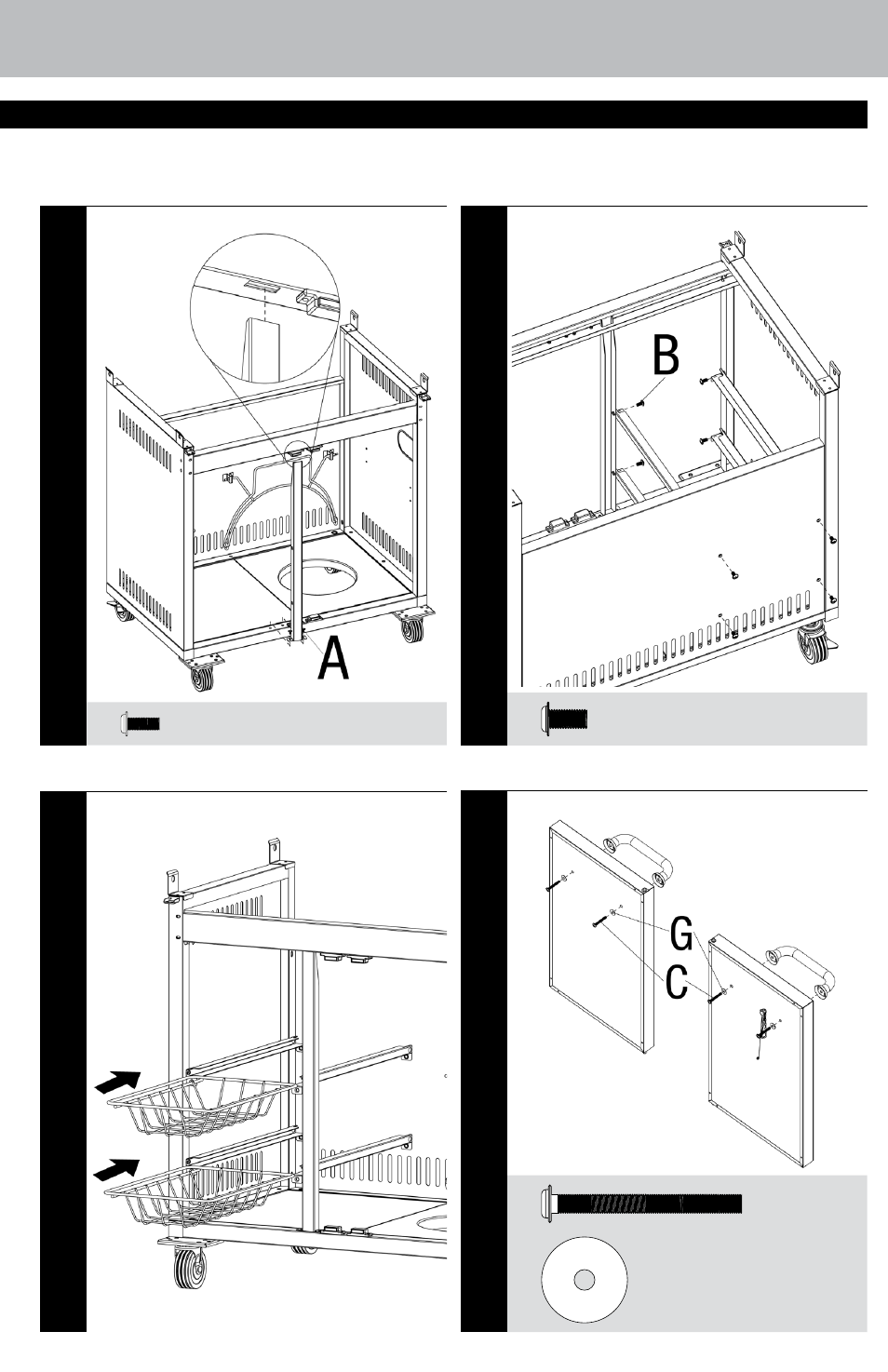 A

B

G

C