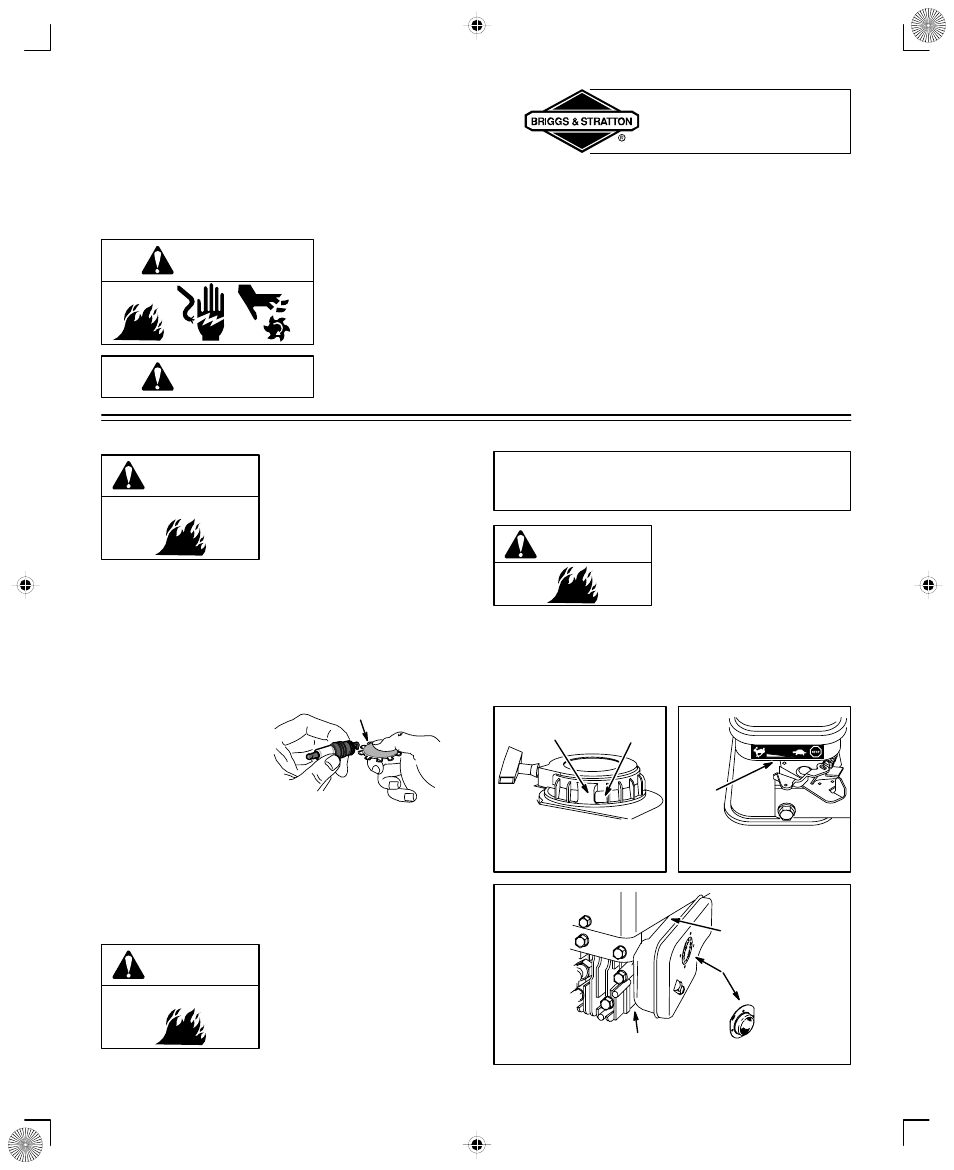 BRIGGS & STRATTON
®