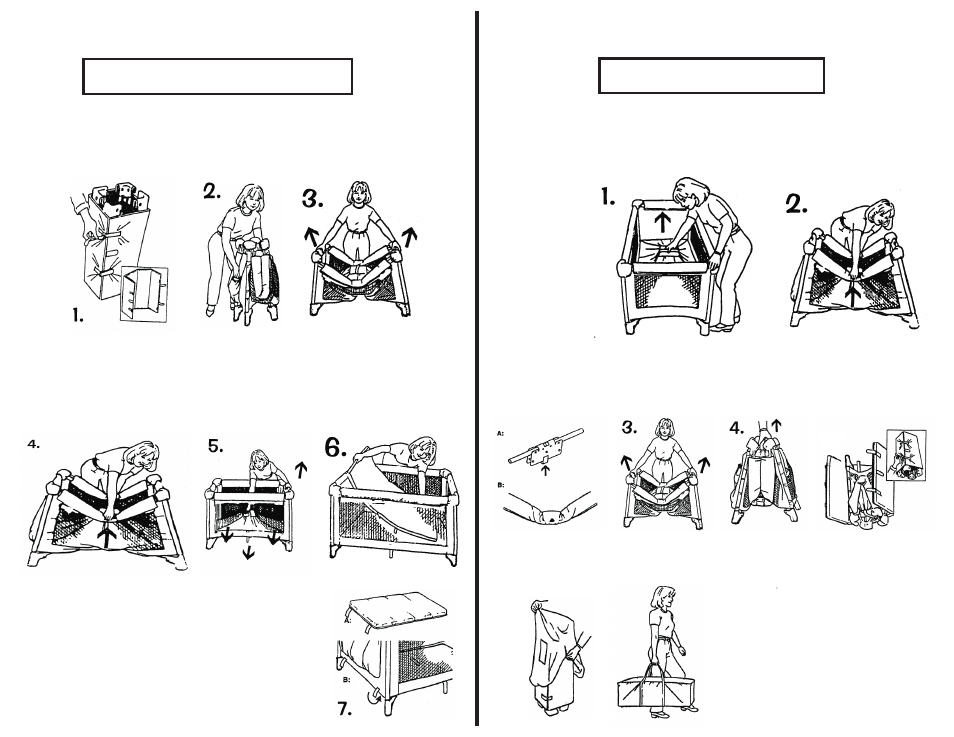 1.

2.

3.

4.

5.

6.

B:

7.

1.

2.

A:

B:

3.

4.