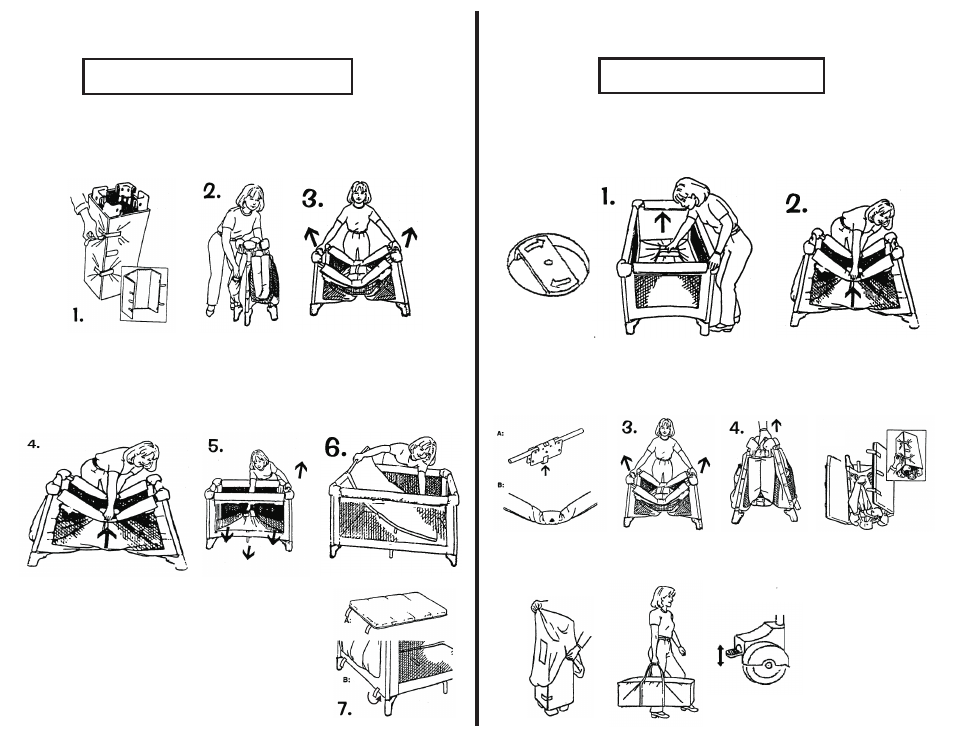 1.

2.

3.

4.

5.

6.

B:

7.

1.

2.

A:

B:

3.

4.