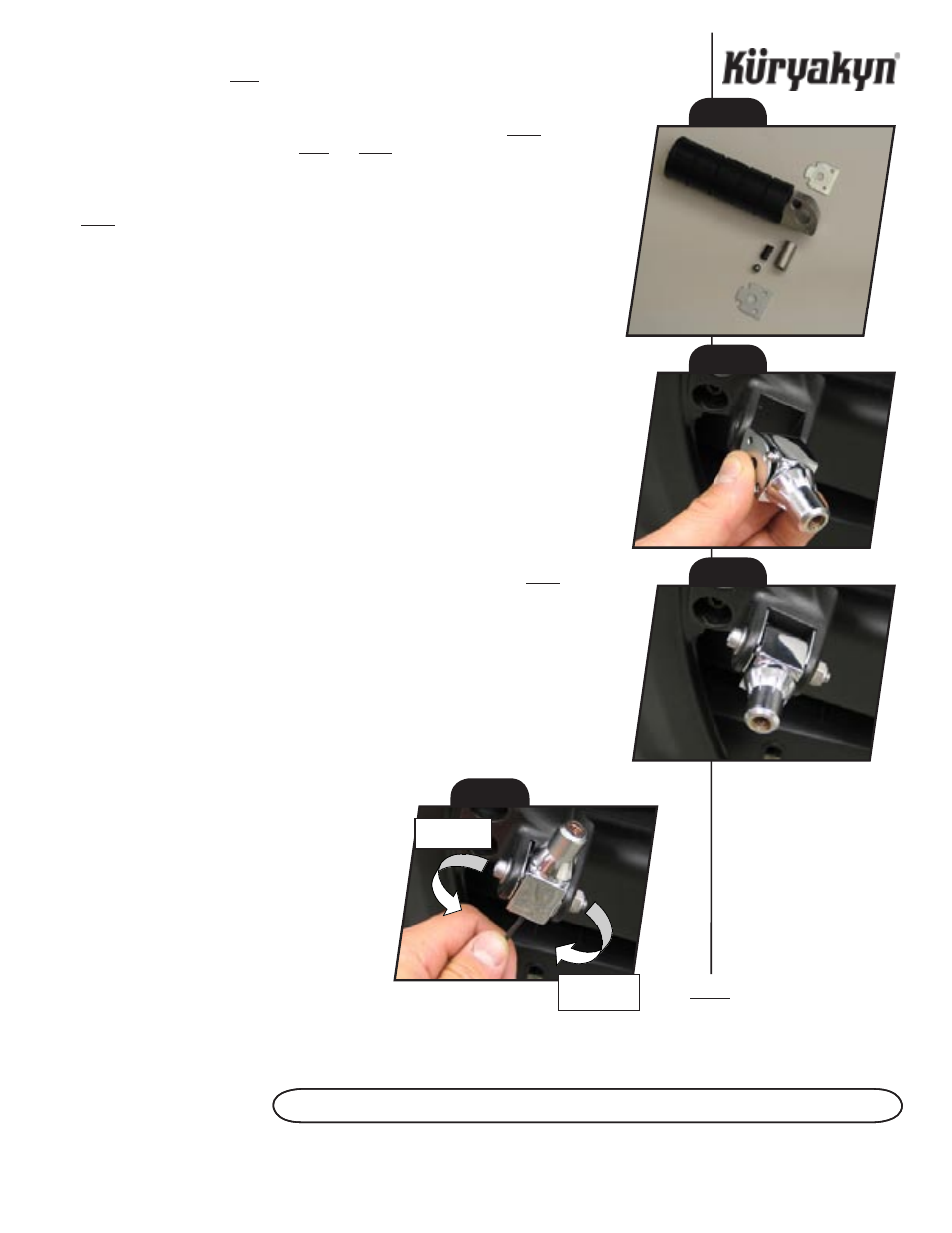 Küryakyn®