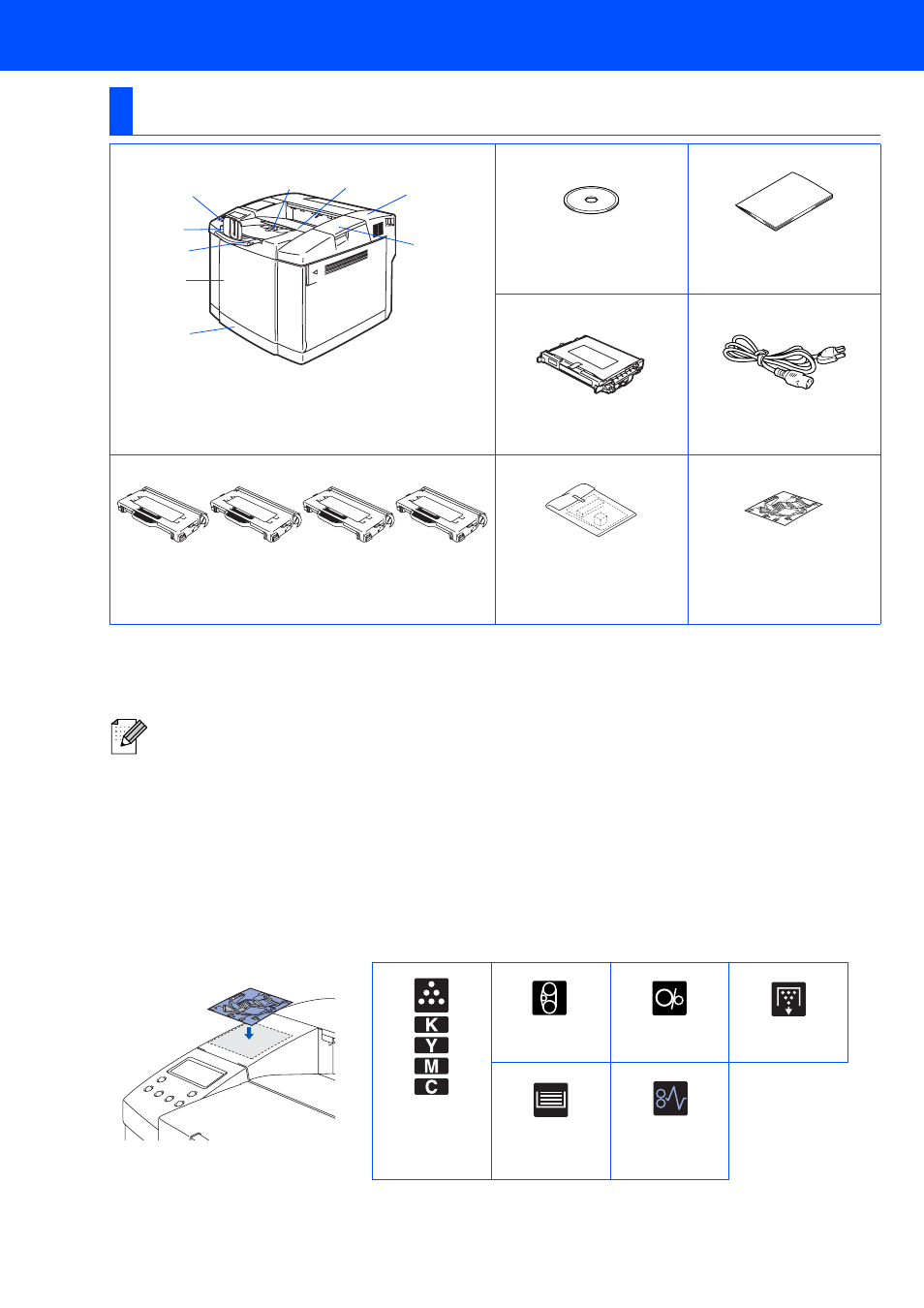 K
Y
M
C