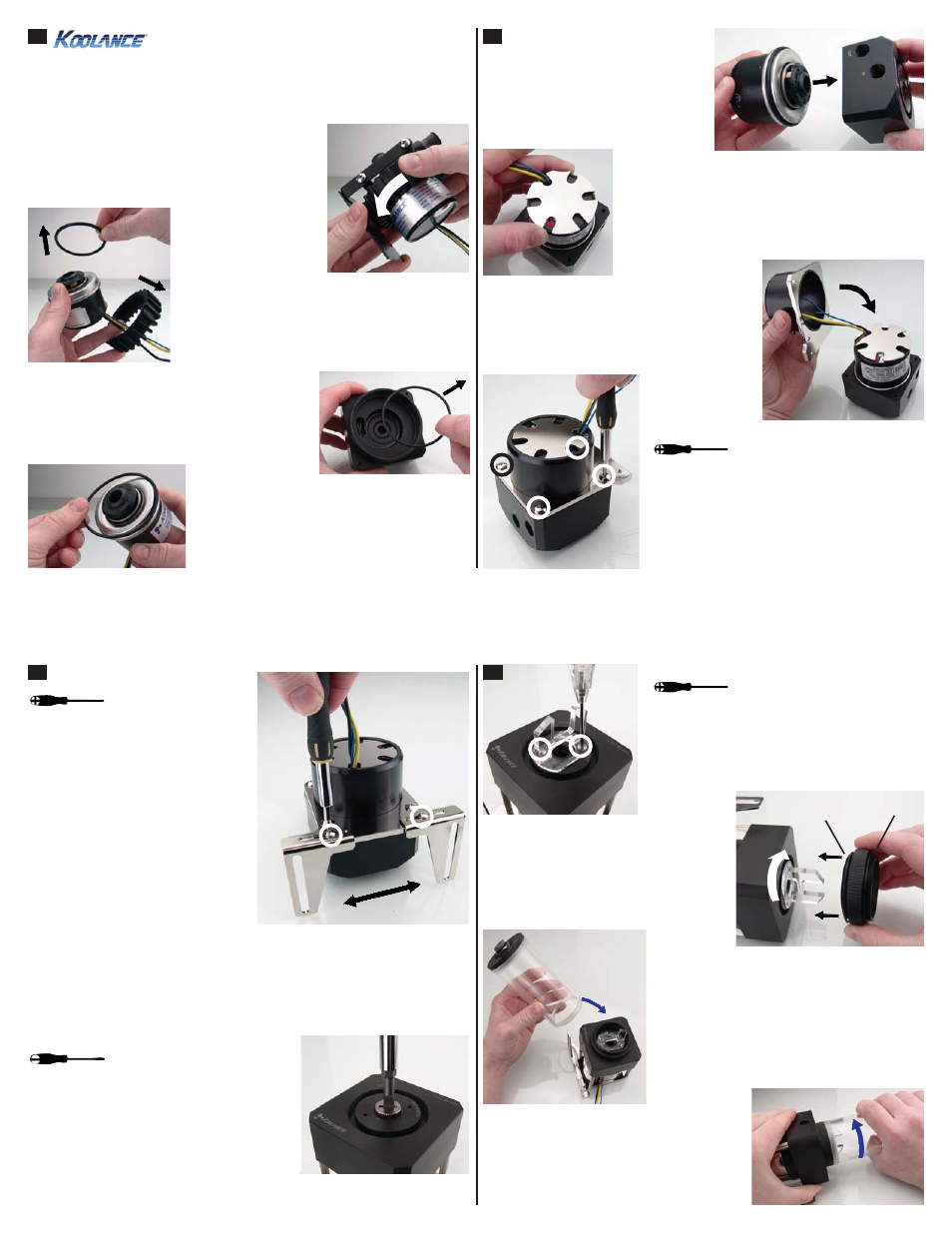 KOOLANCE