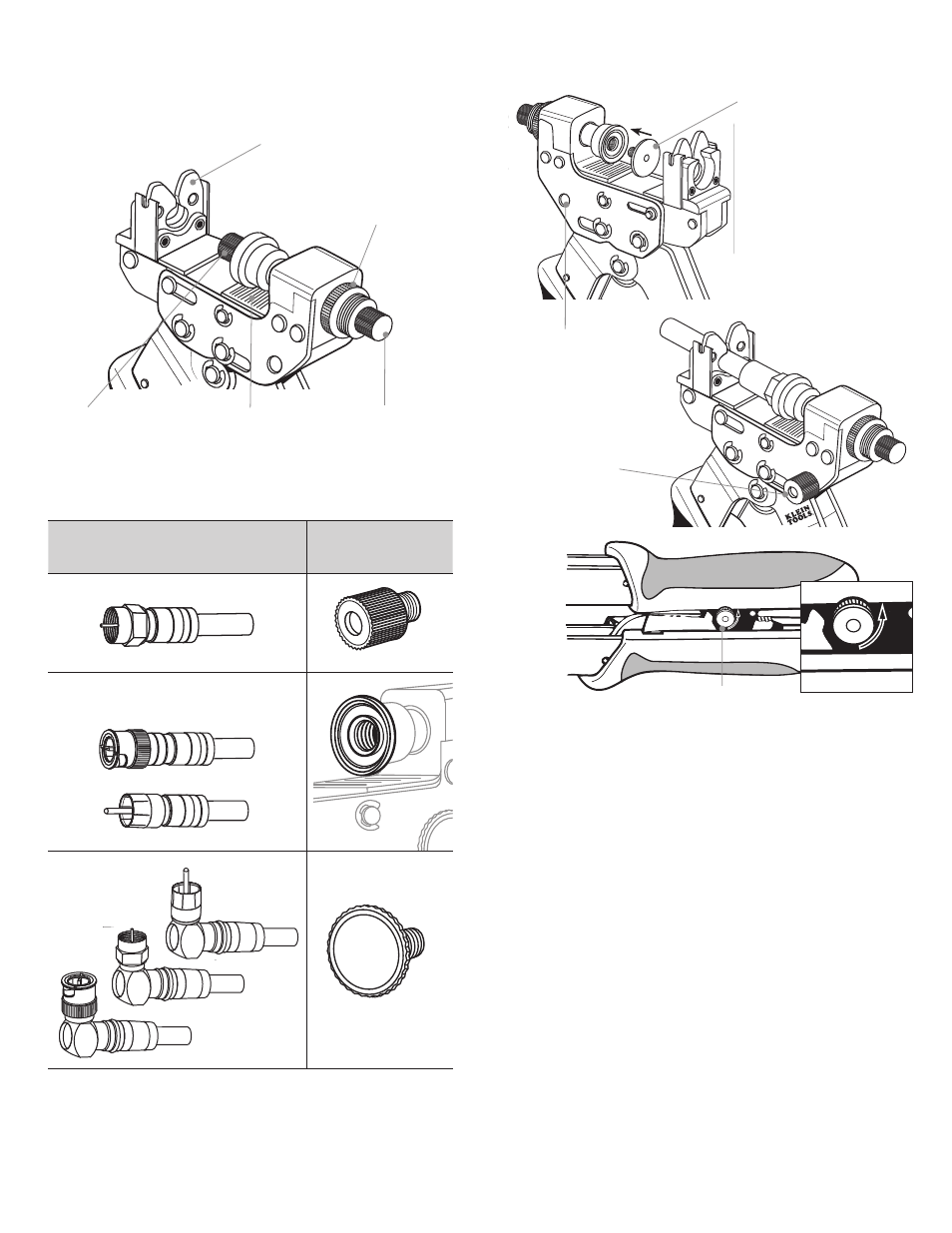 KLEIN TOOLS