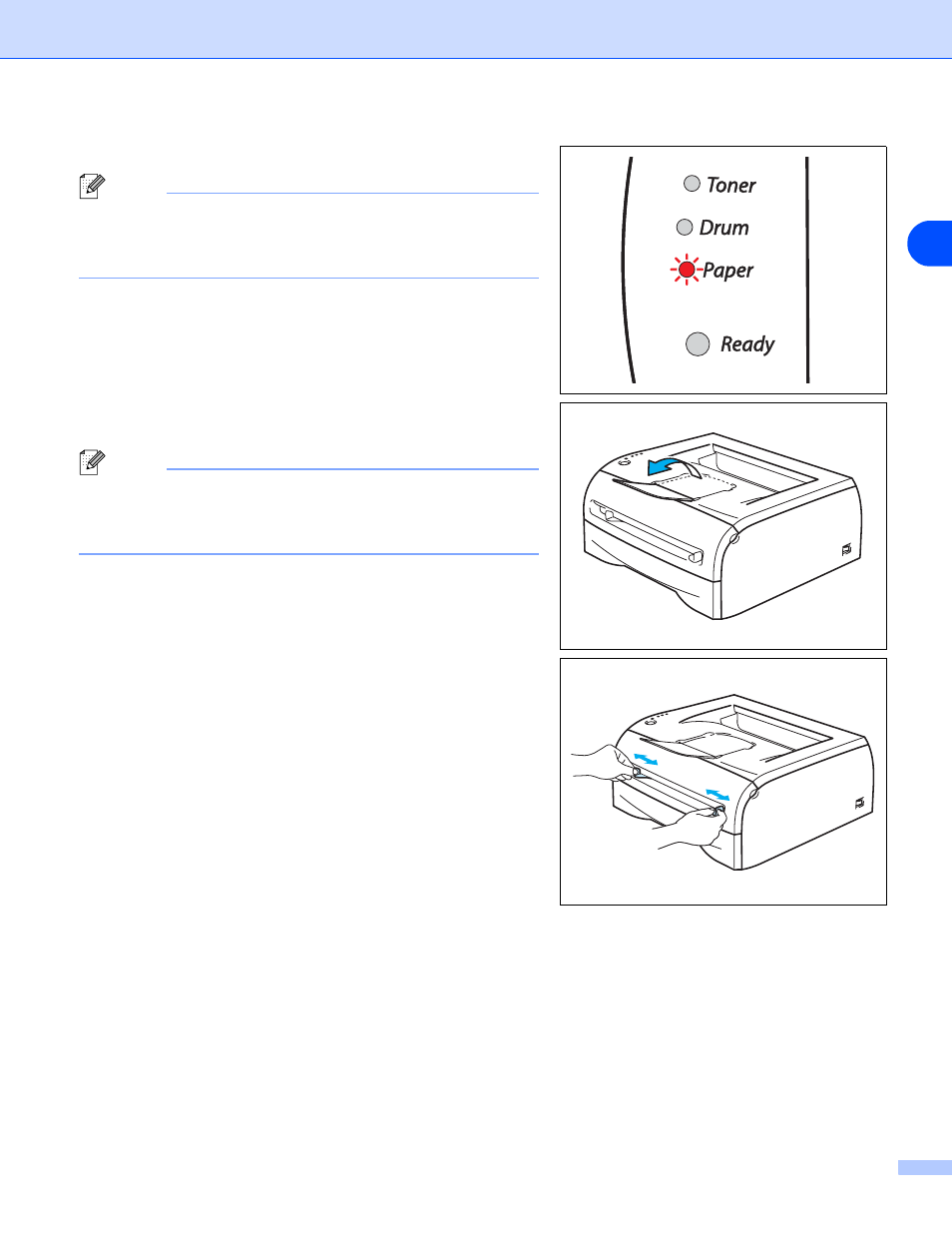 Toner

Drum

Paper

Ready