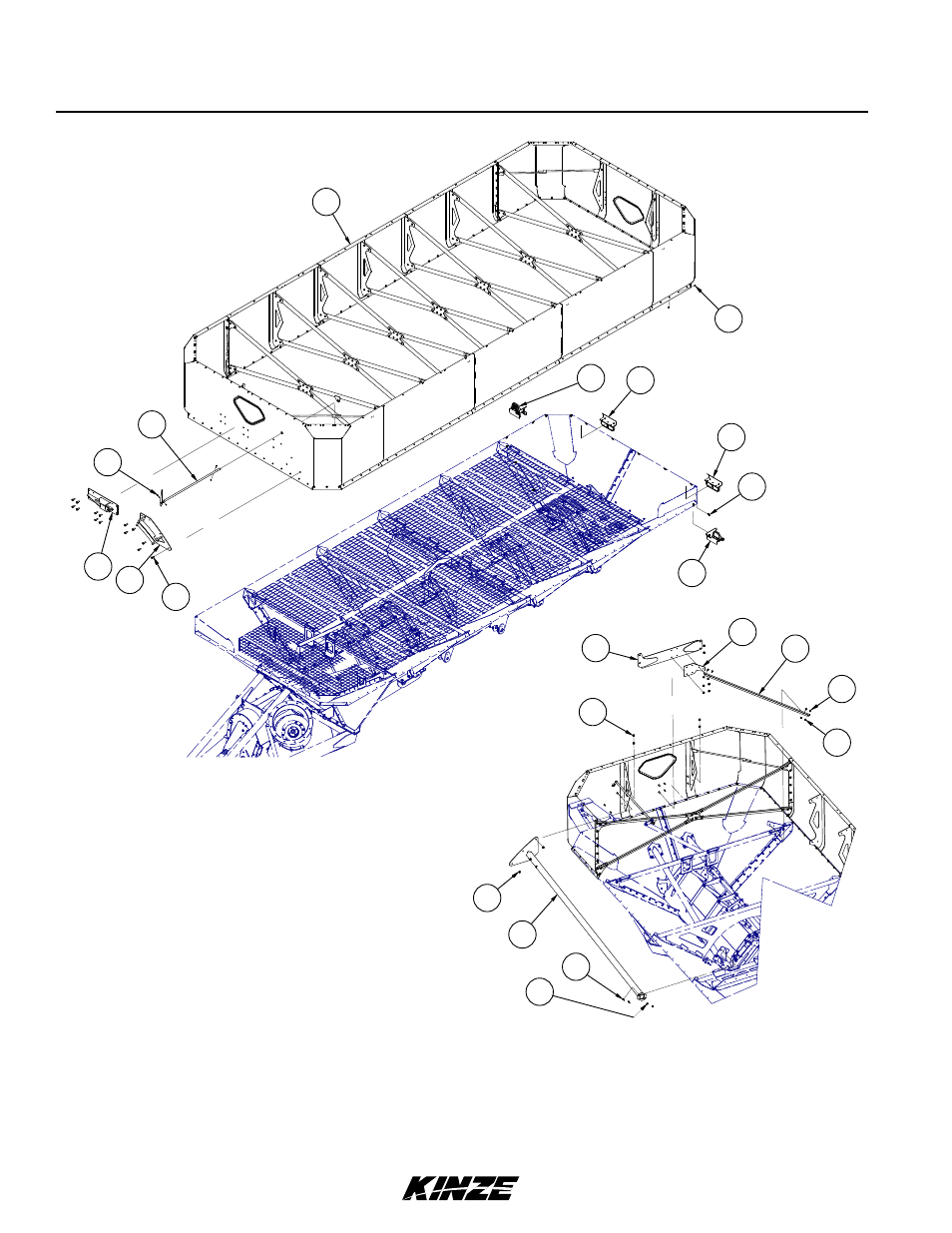 KINZE