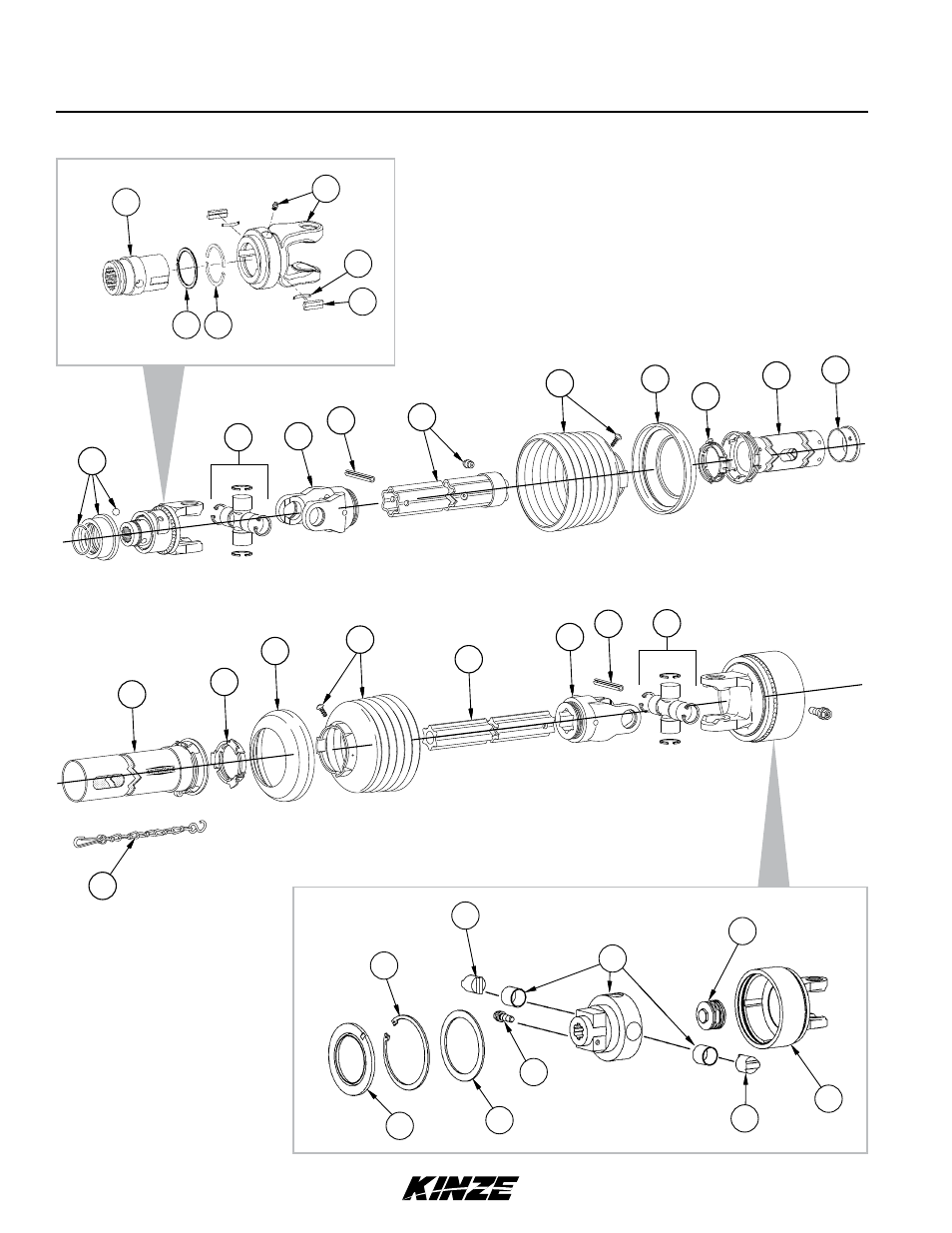 KINZE