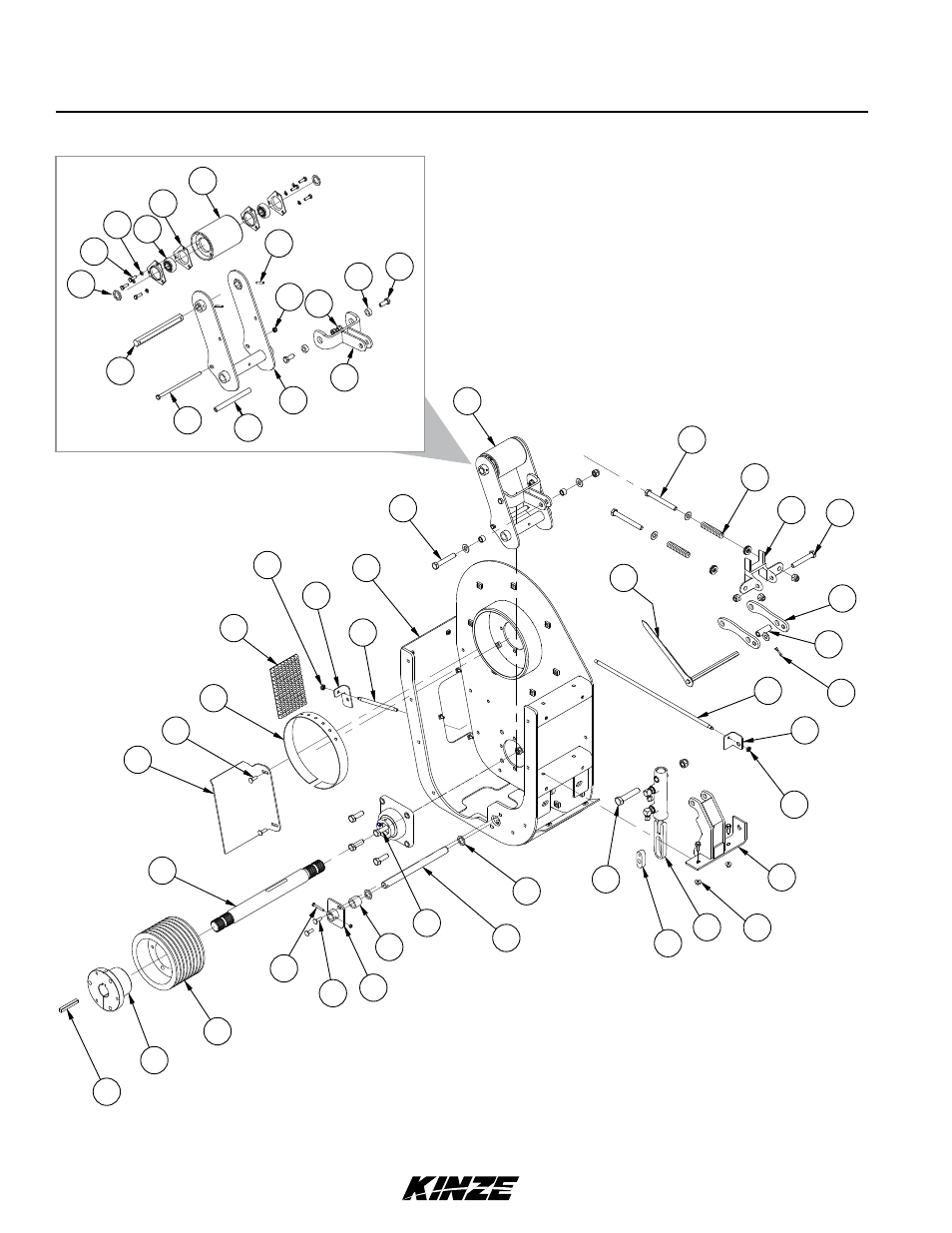 KINZE