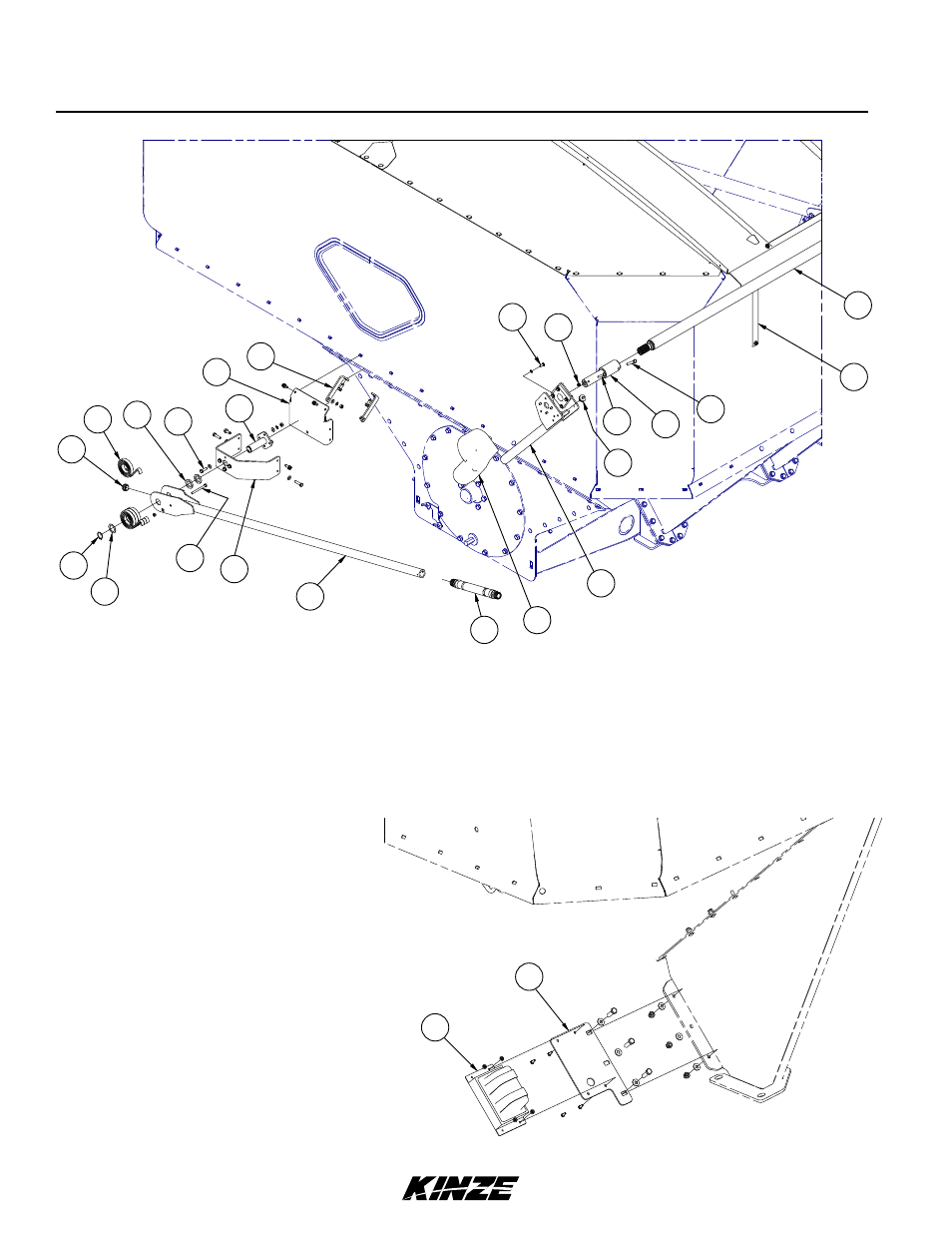 KINZE