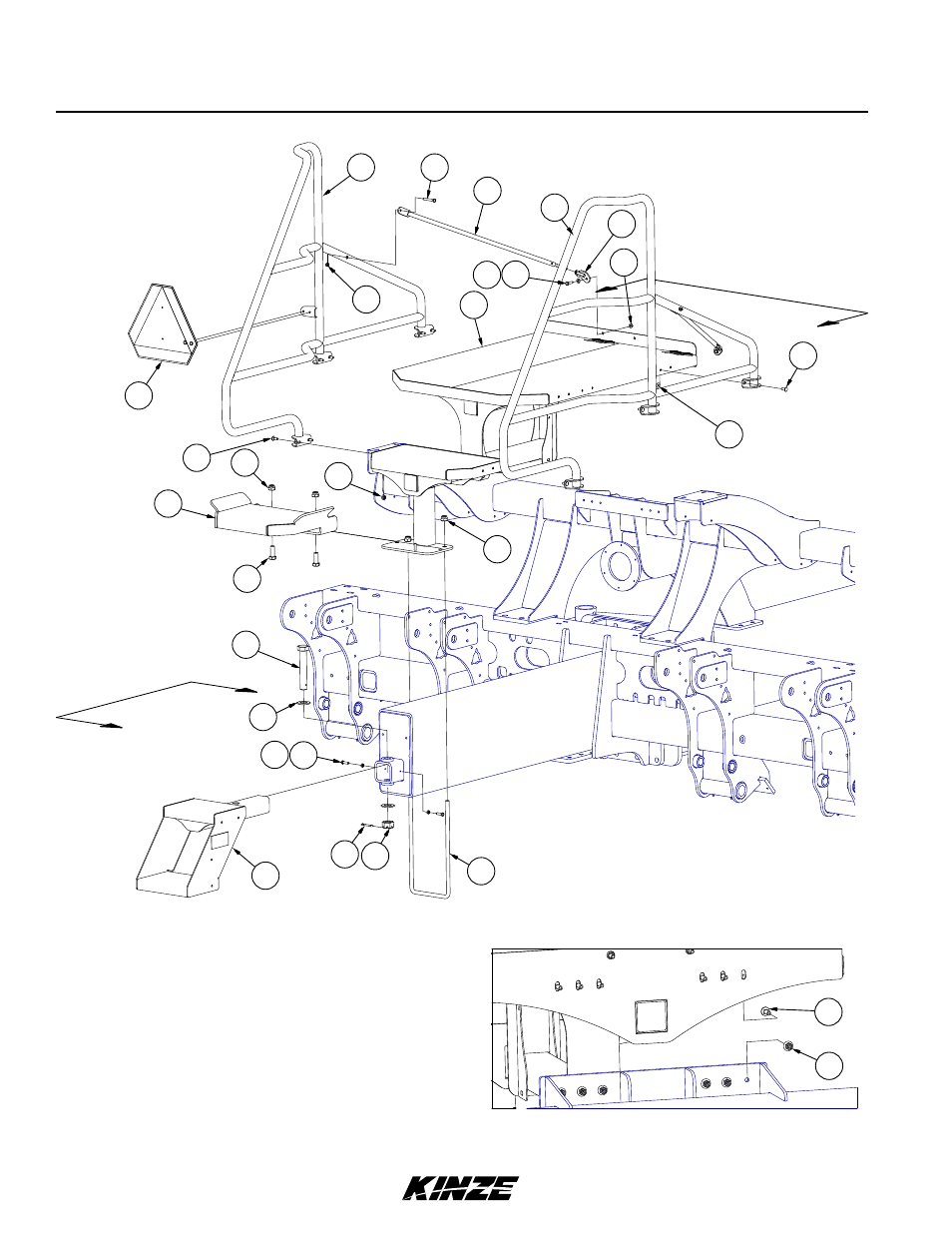 KINZE