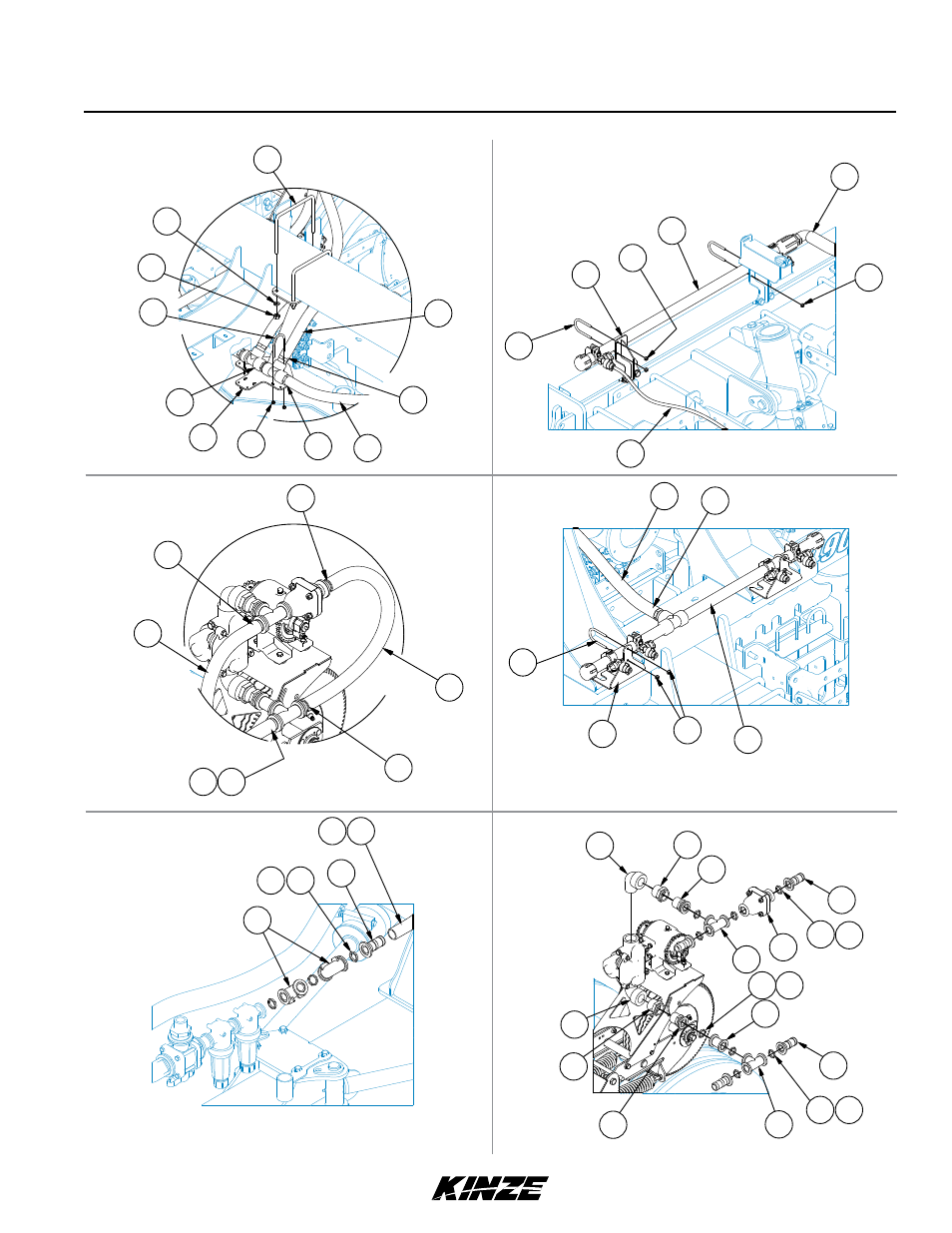 KINZE