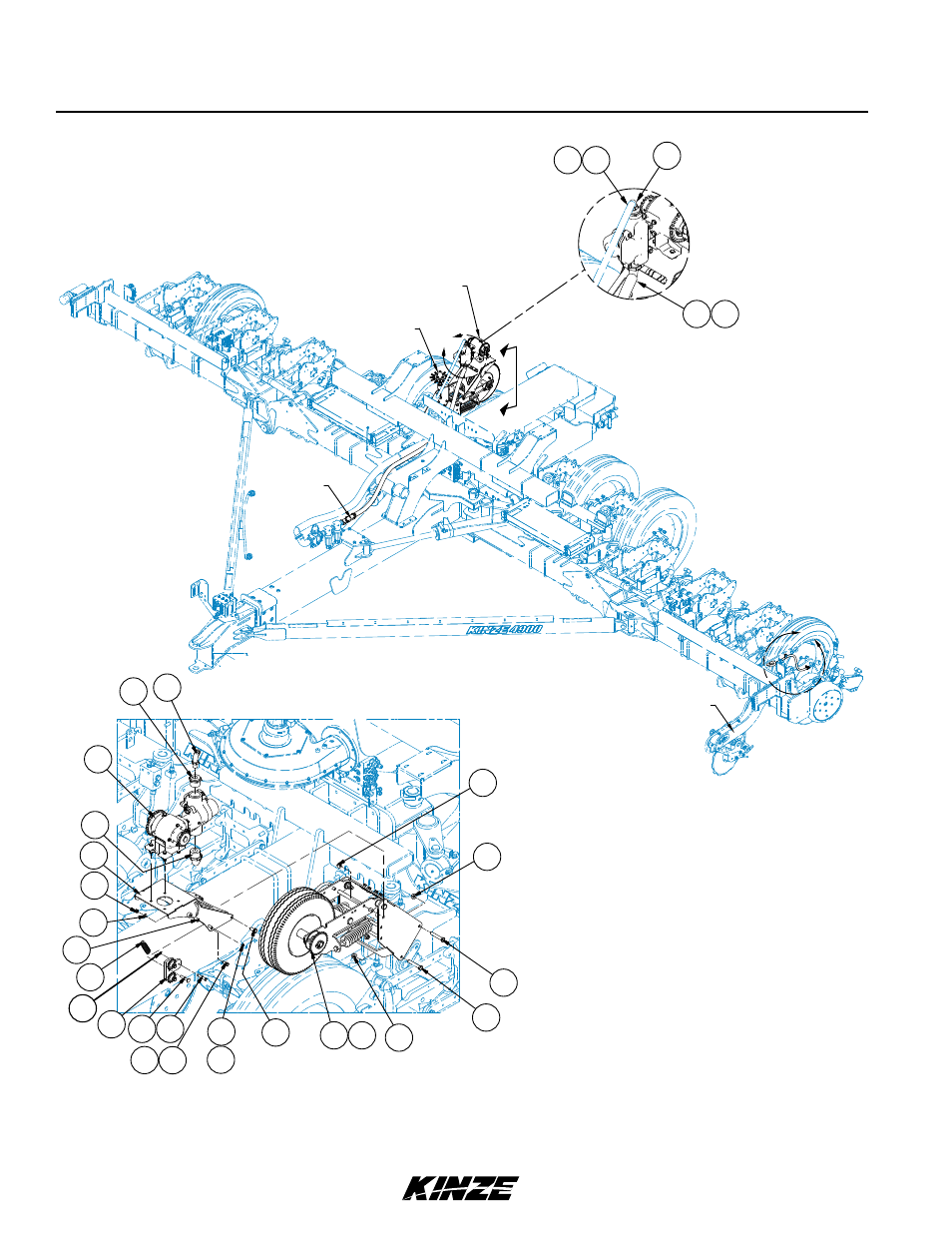 KINZE 4900

KINZE