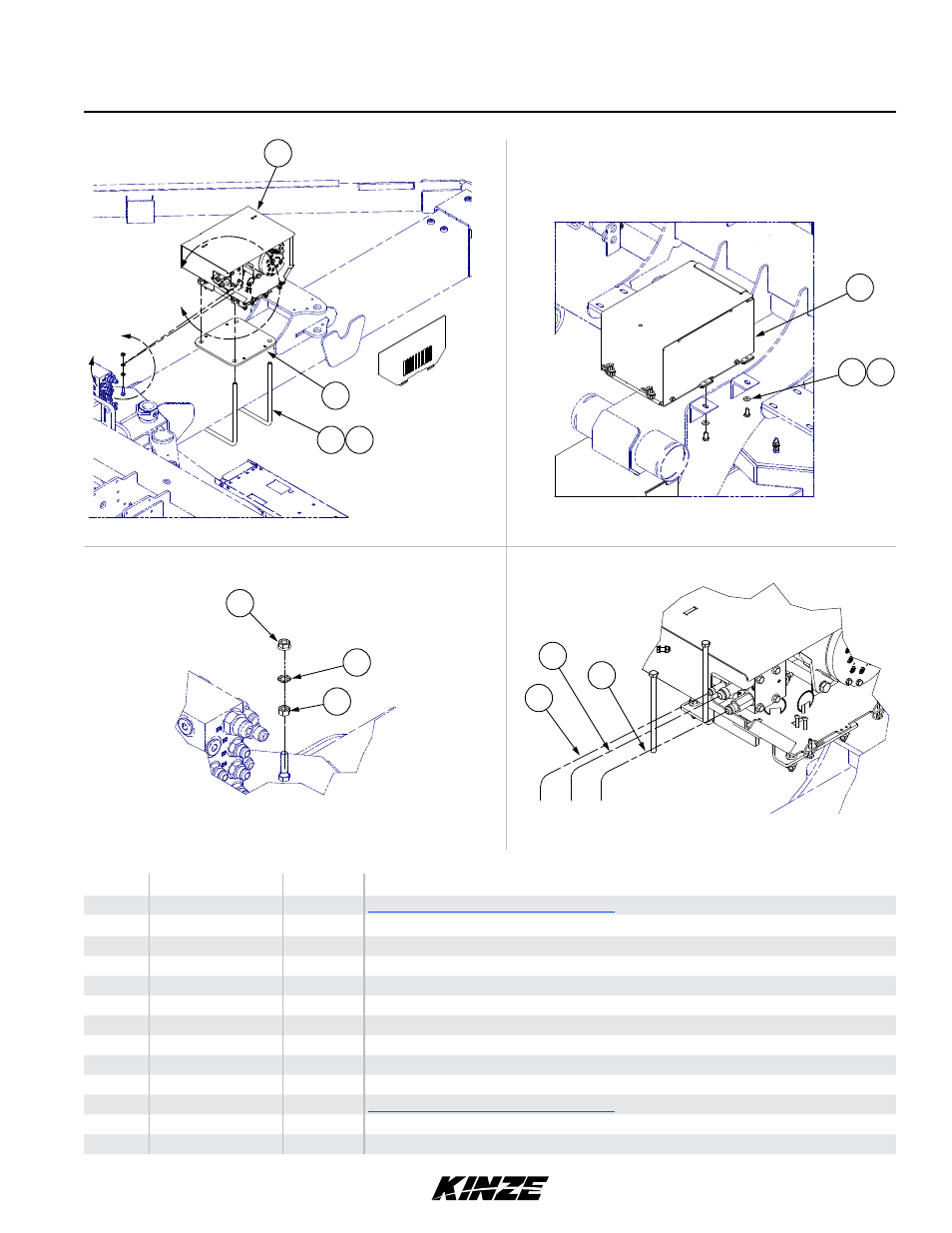 KINZE