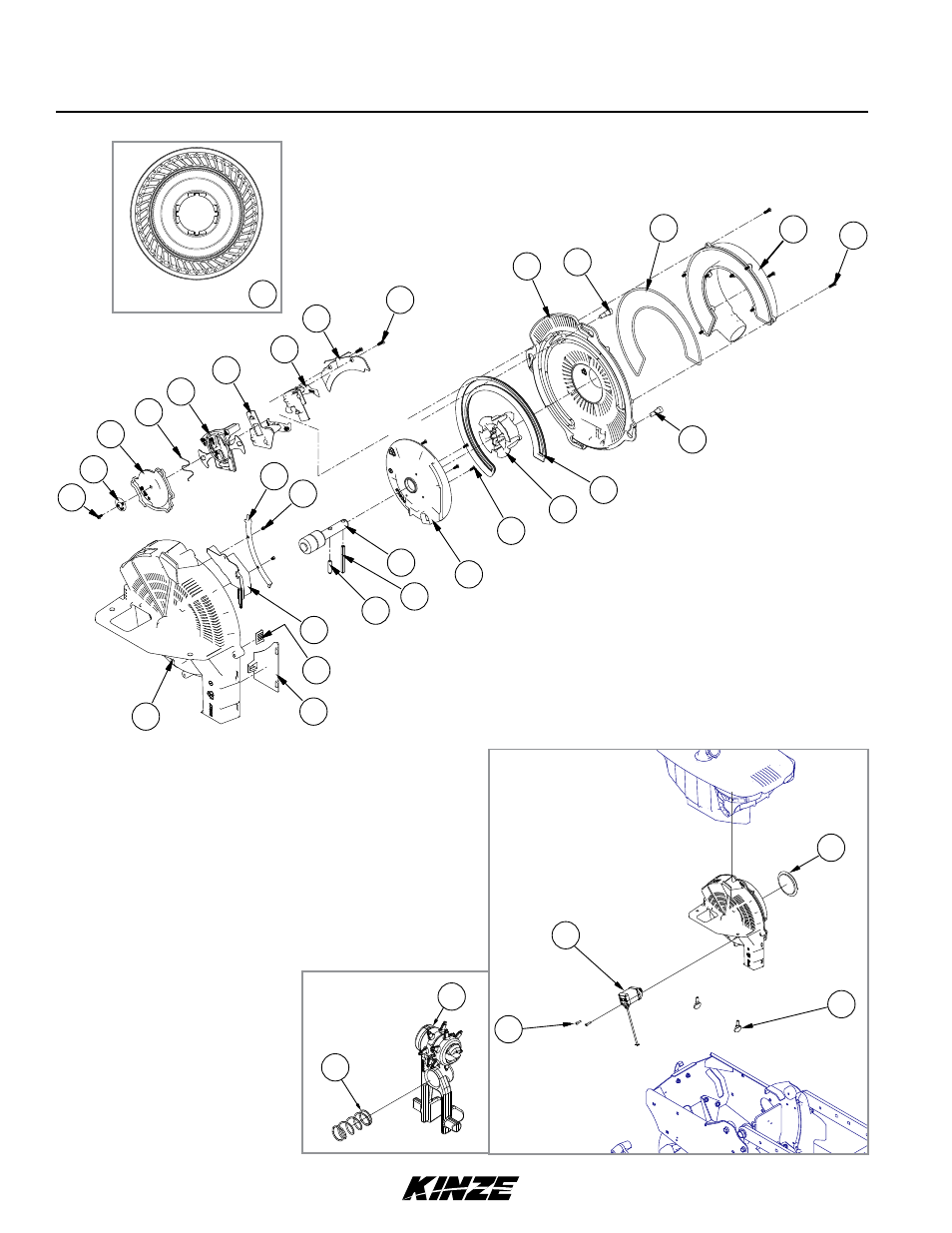 KINZE