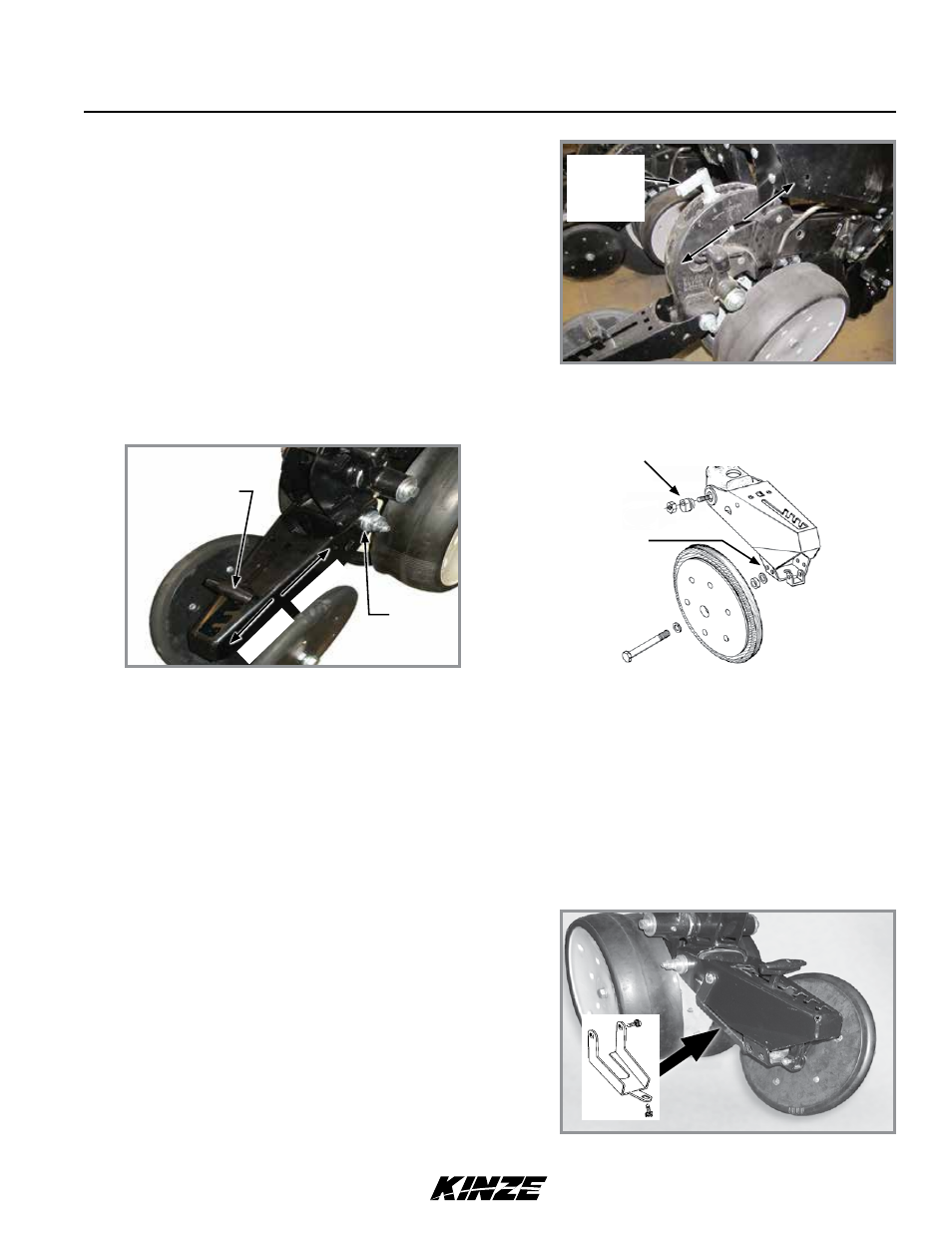 KINZE