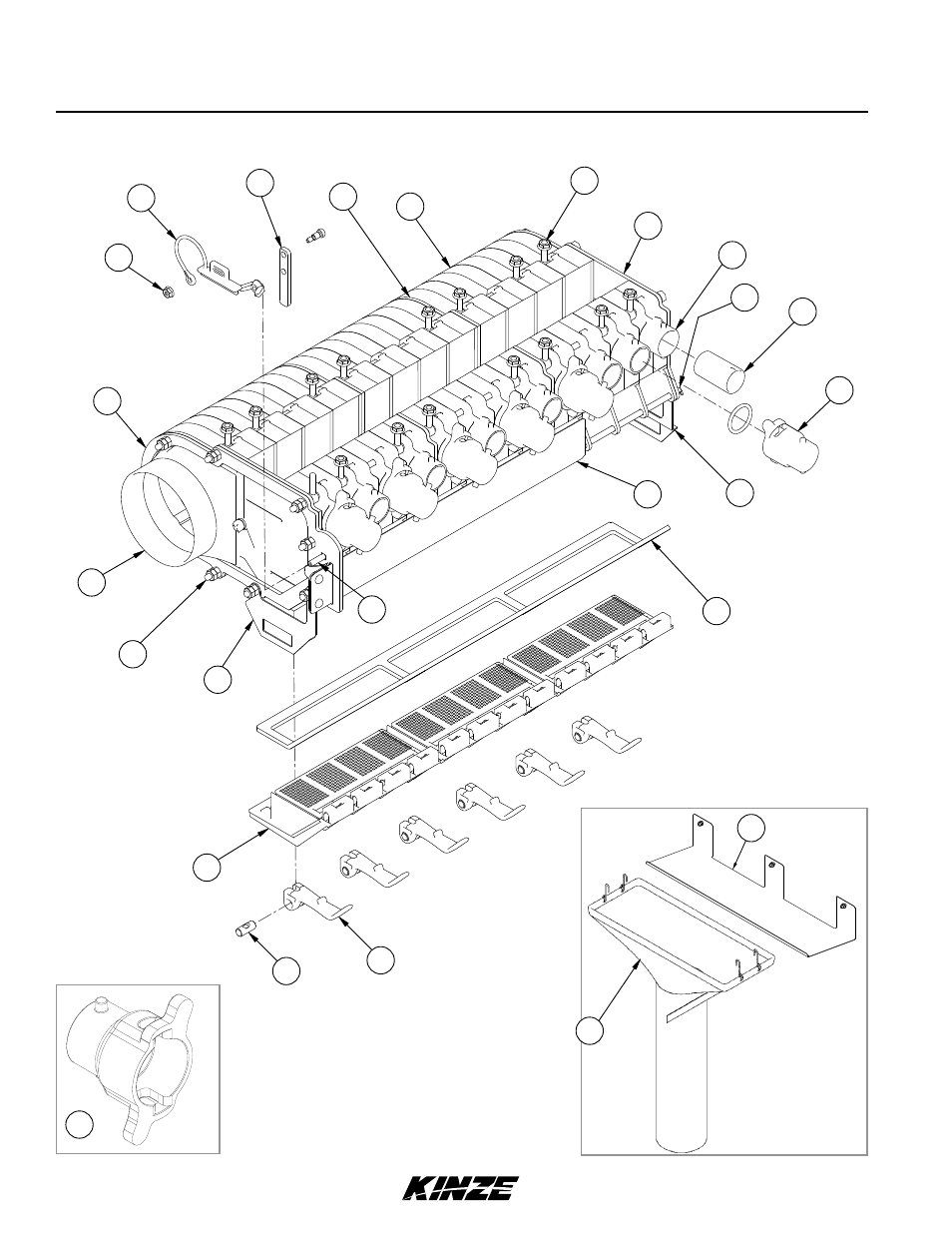 KINZE