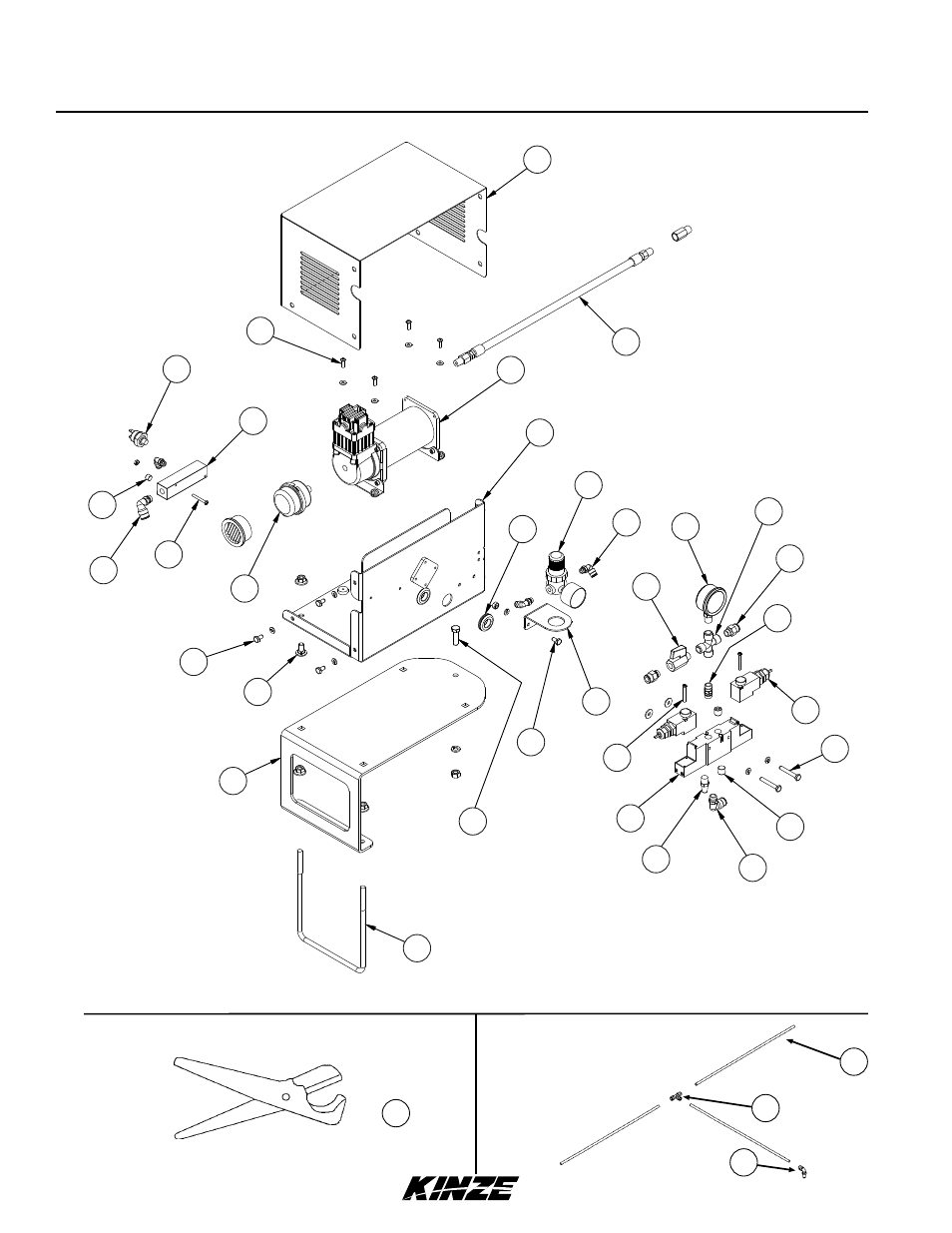 KINZE