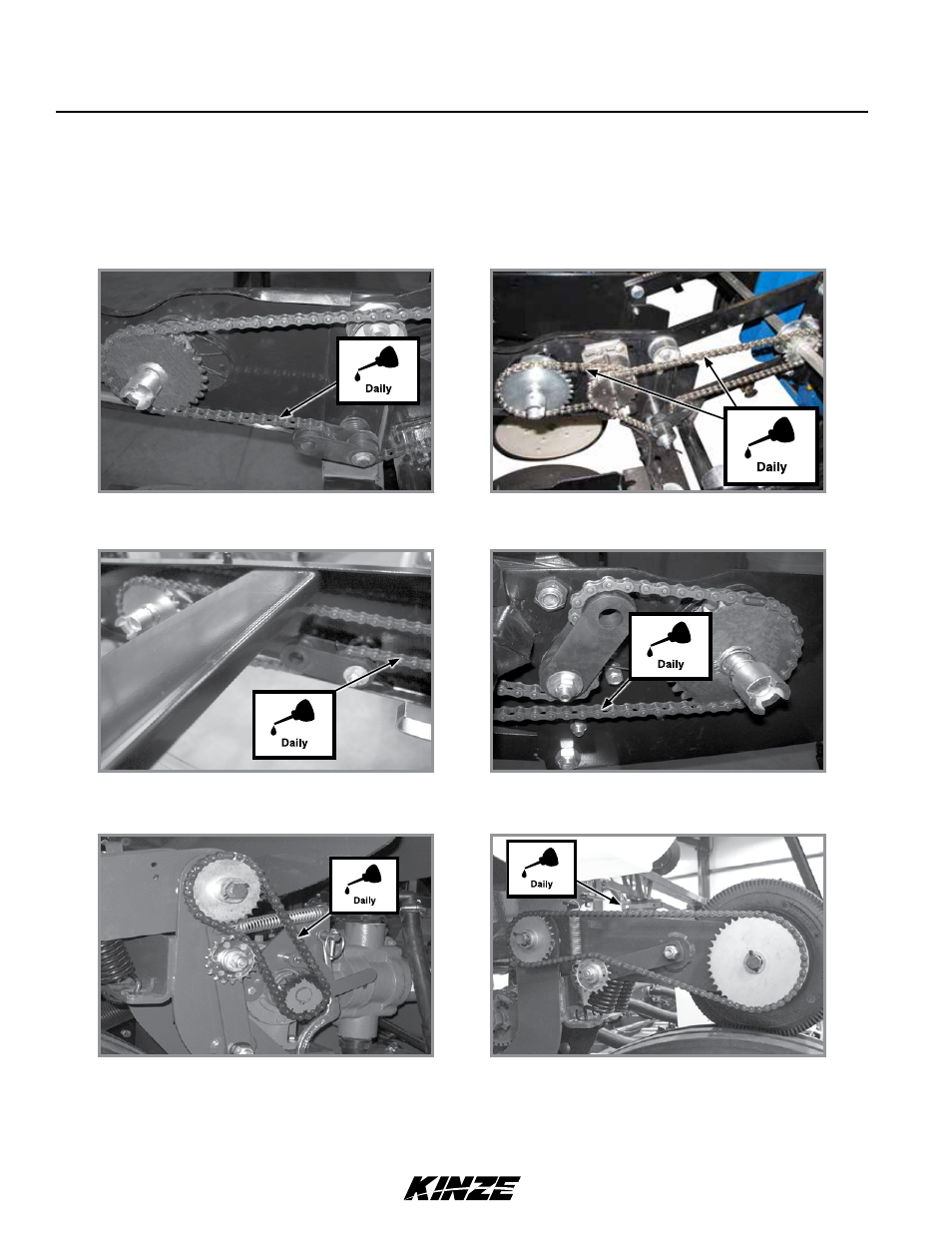 Daily

Daily

Daily

Daily

Daily

Daily

KINZE