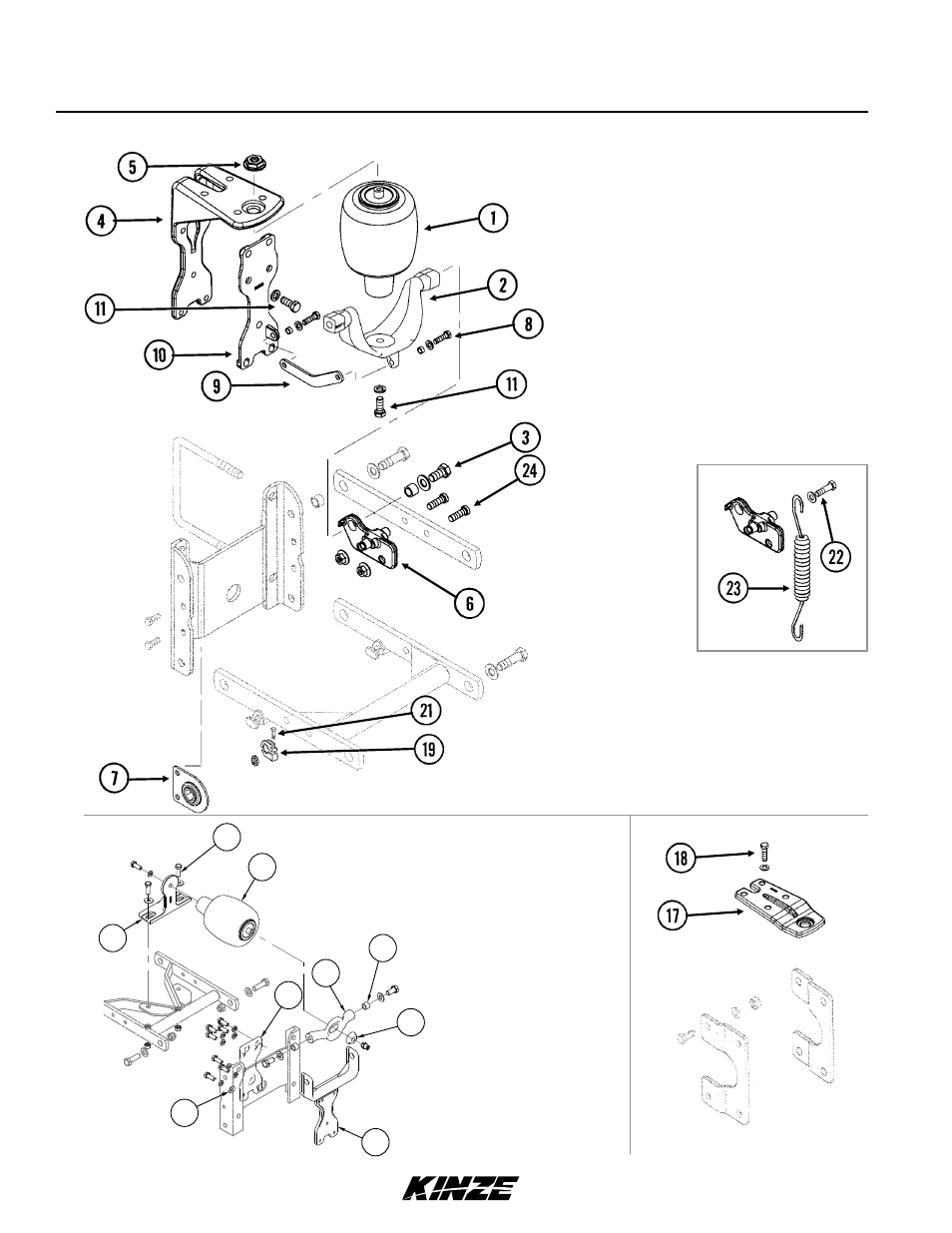 5
4
1
2
11
8
10
9
11
3
24
6
22
23
21
19
7
18
17
KINZE