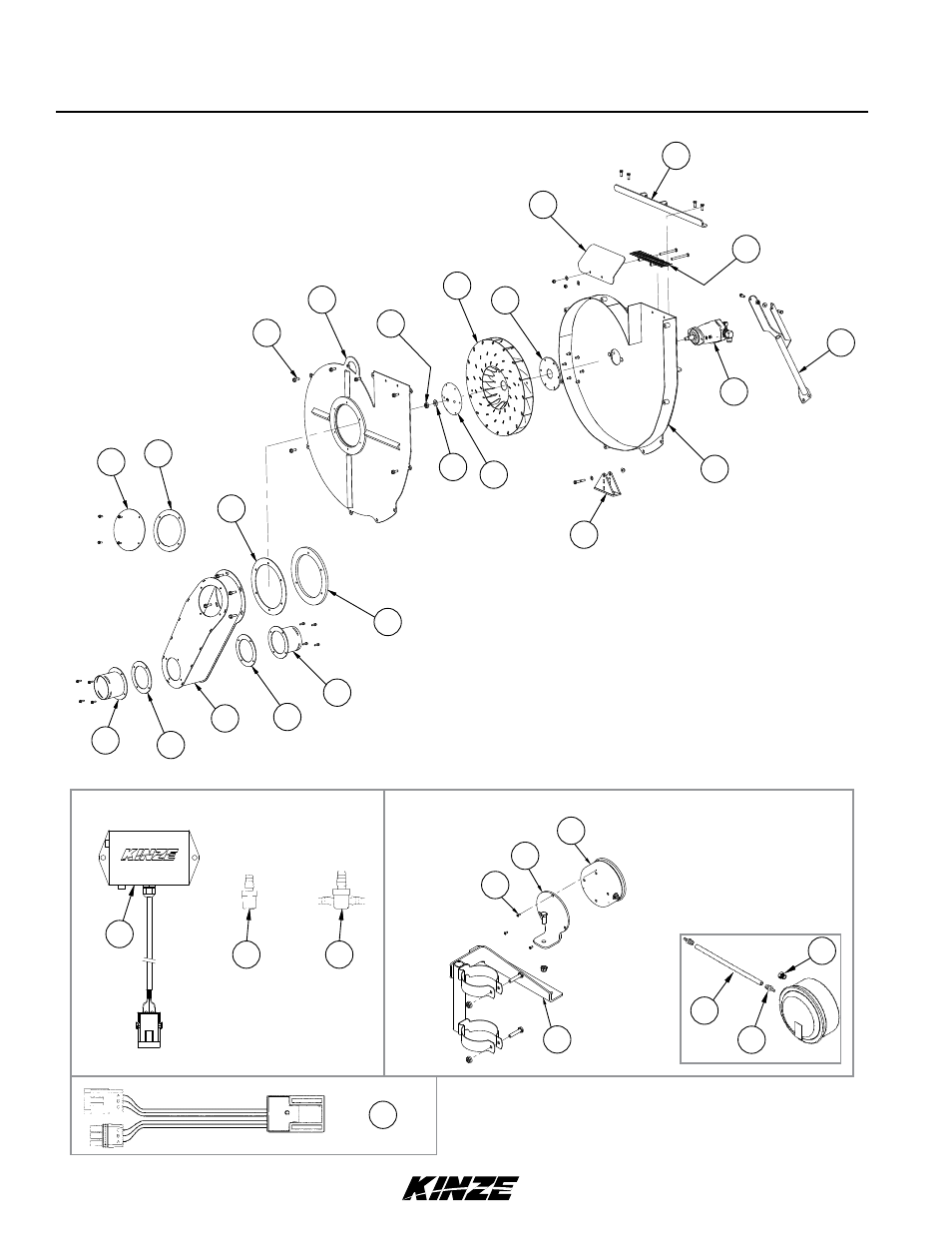 KINZE

KINZE