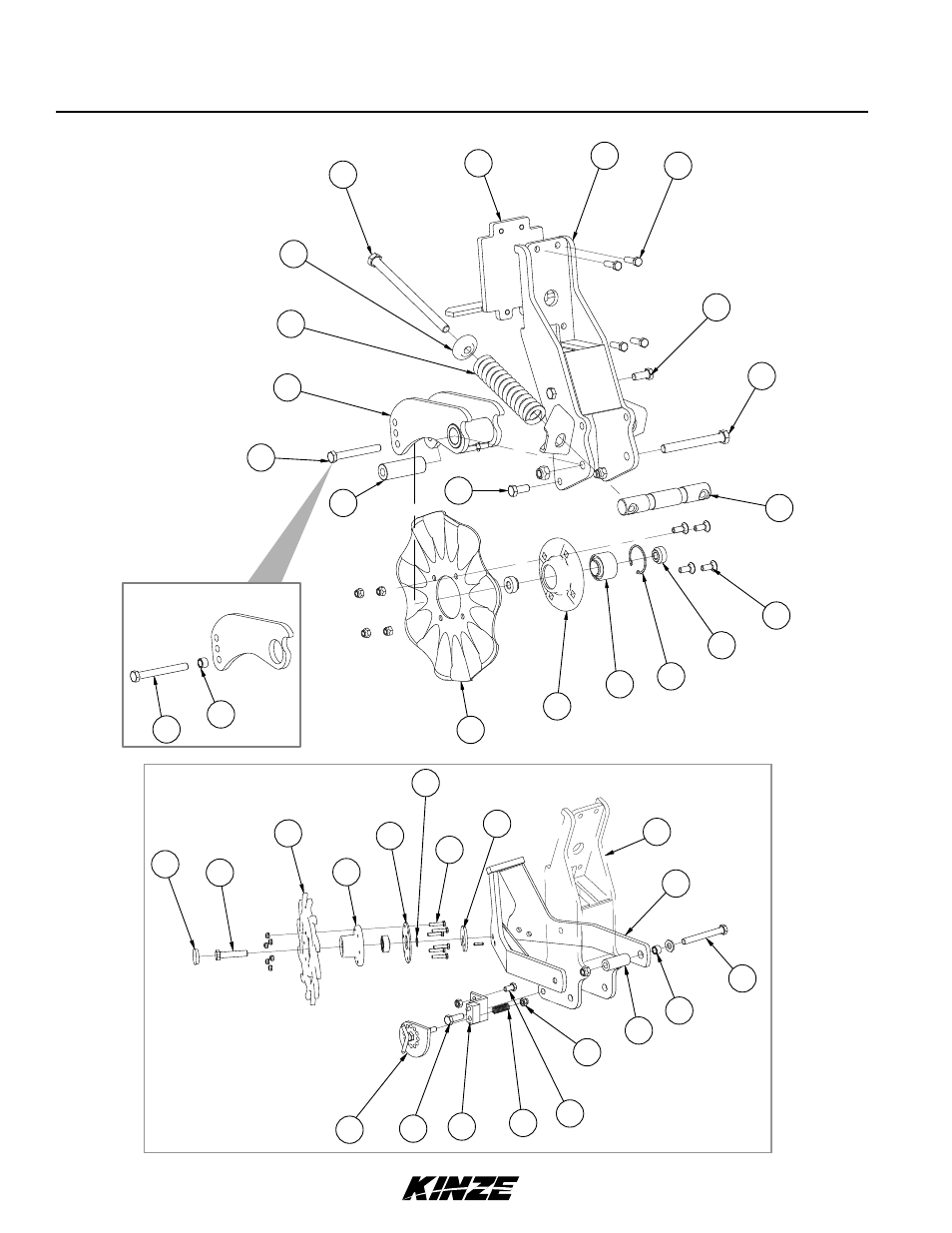 KINZE