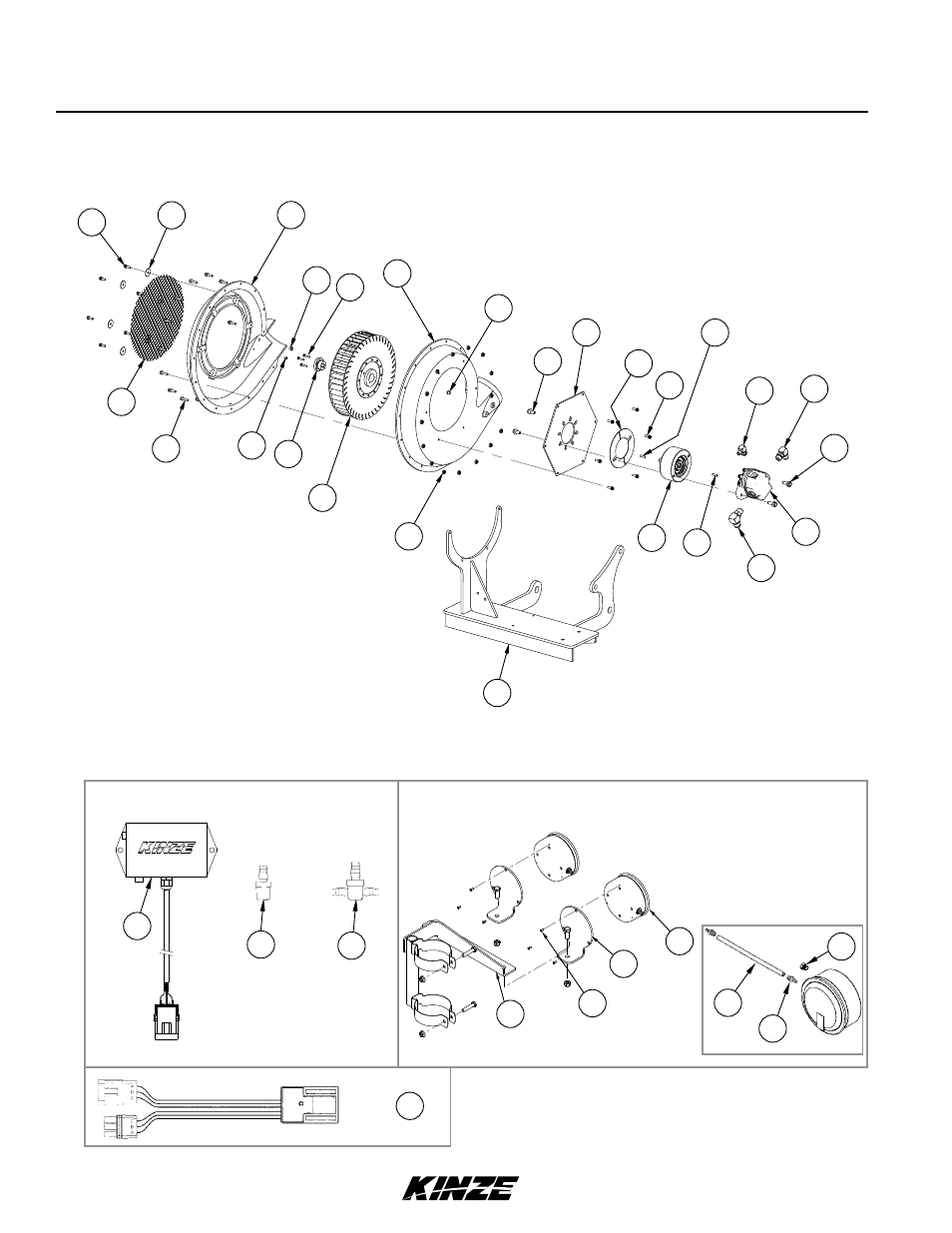 KINZE

KINZE