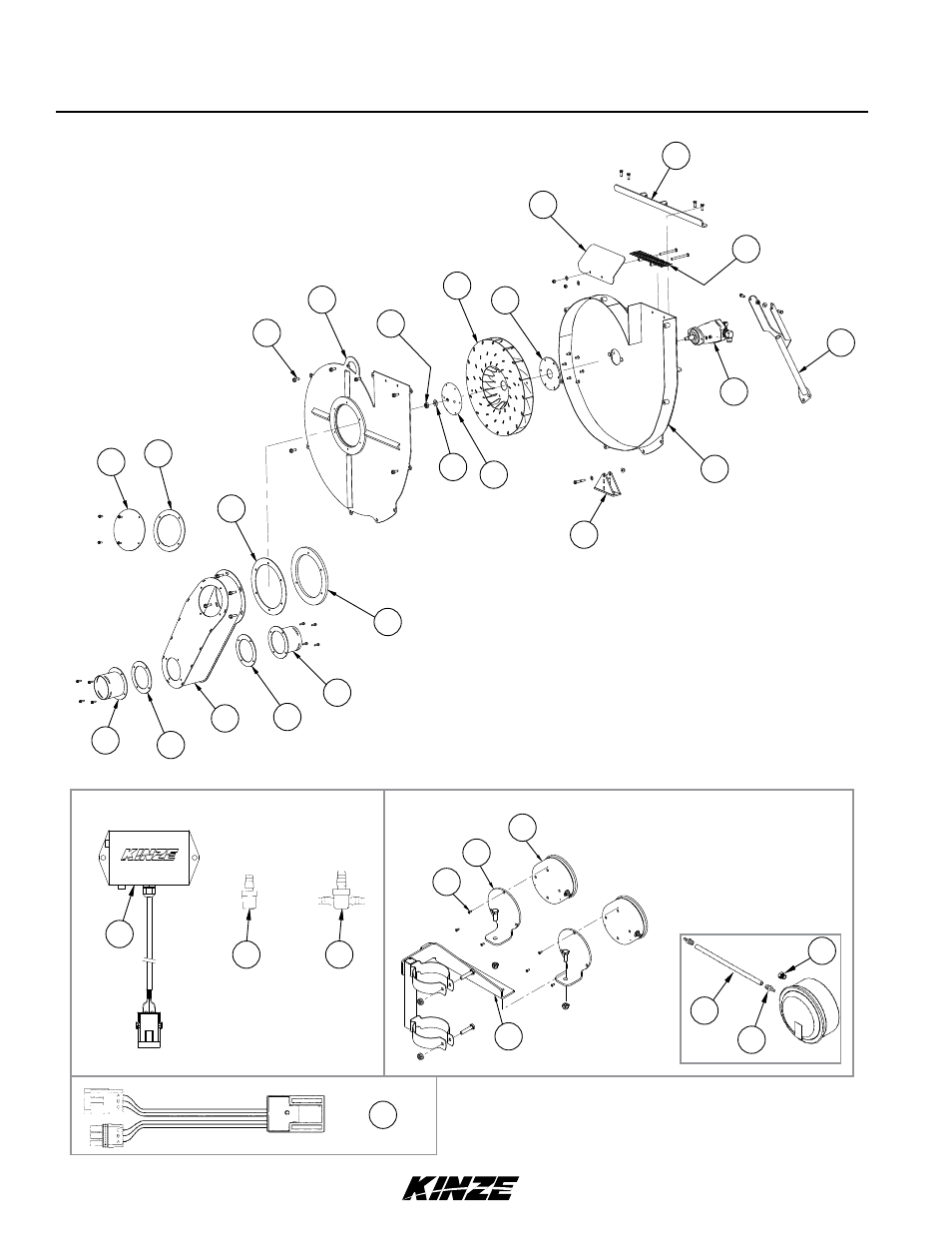 KINZE

KINZE