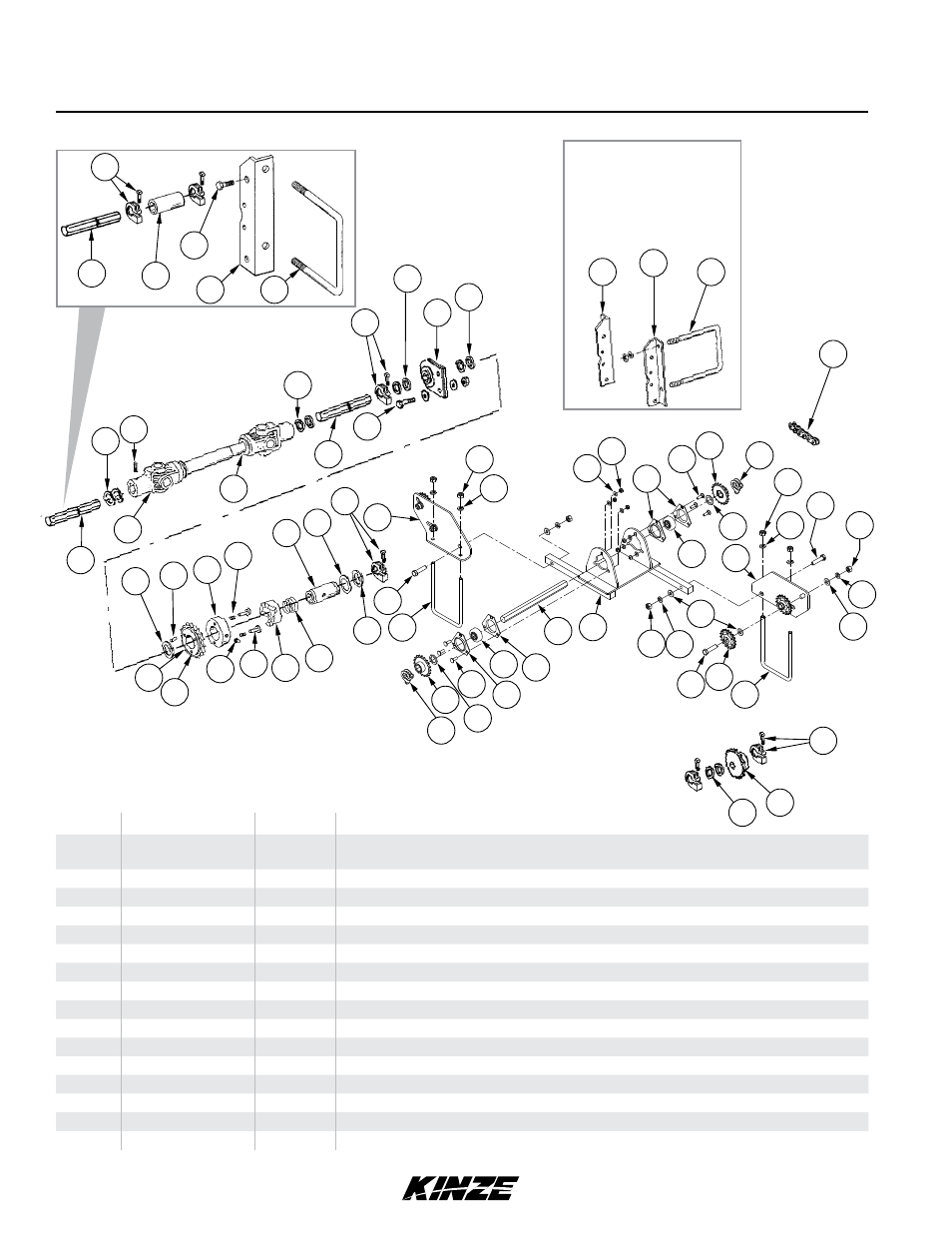 KINZE